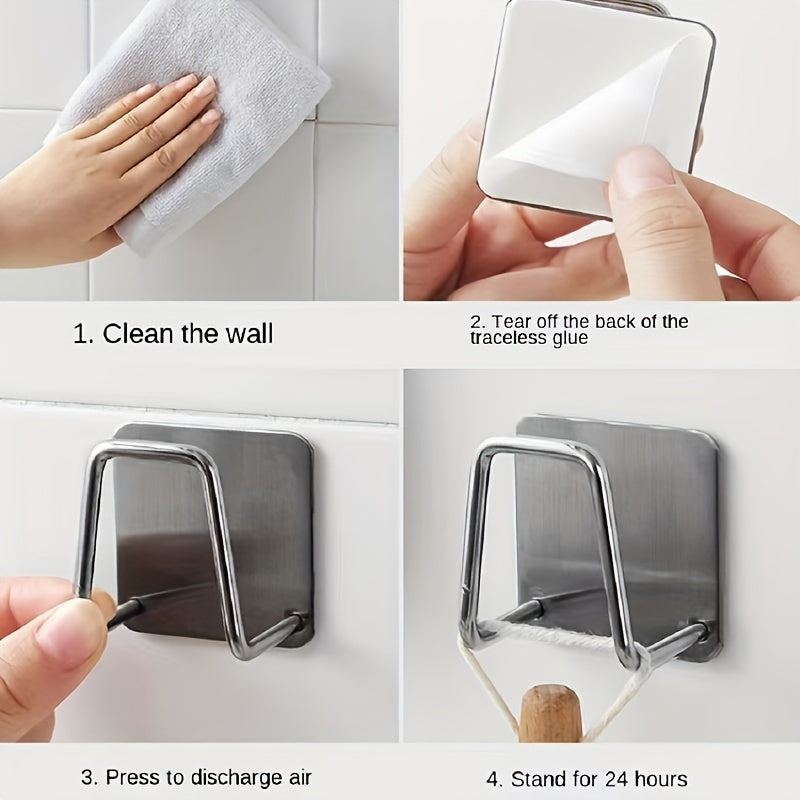 1. Clean the wall

2. Tear off the back of the traceless glue

3. Press to discharge air

4. Stand for 24 hours