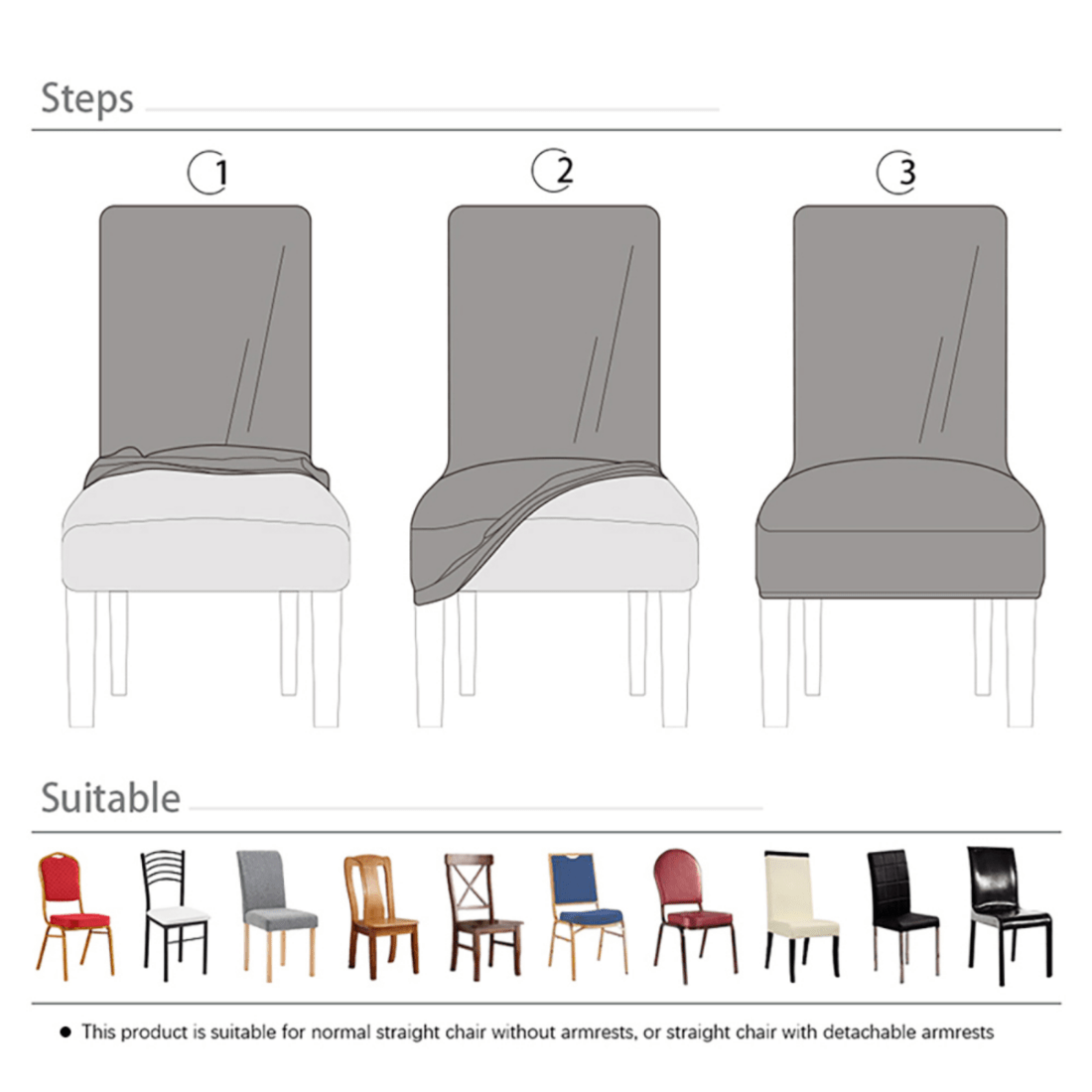 Steps

1

2

3

Suitable

● This product is suitable for normal straight chair without armrests, or straight chair with detachable armrests