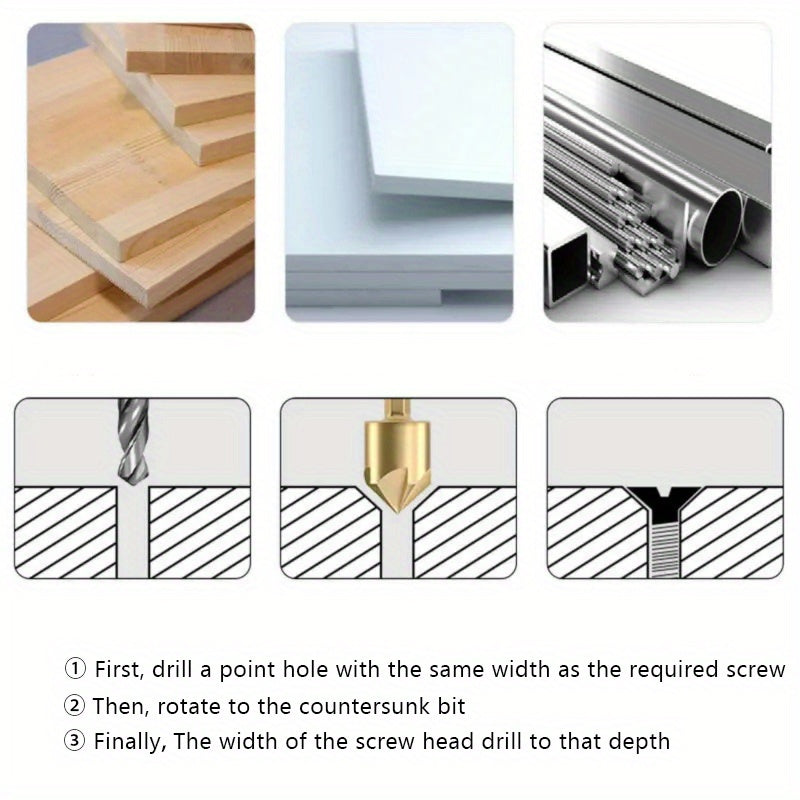 ① First, drill a point hole with the same width as the required screw
② Then, rotate to the countersunk bit
③ Finally, The width of the screw head drill to that depth