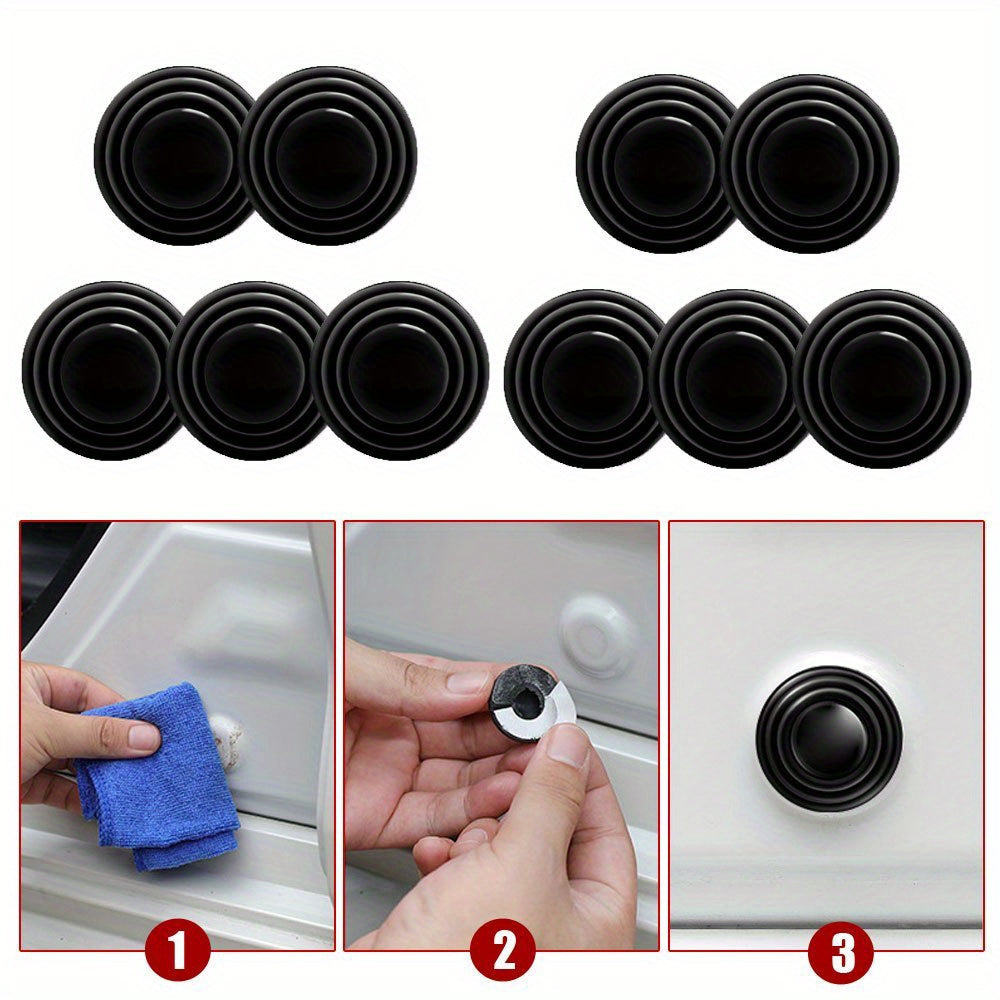 1

2

3