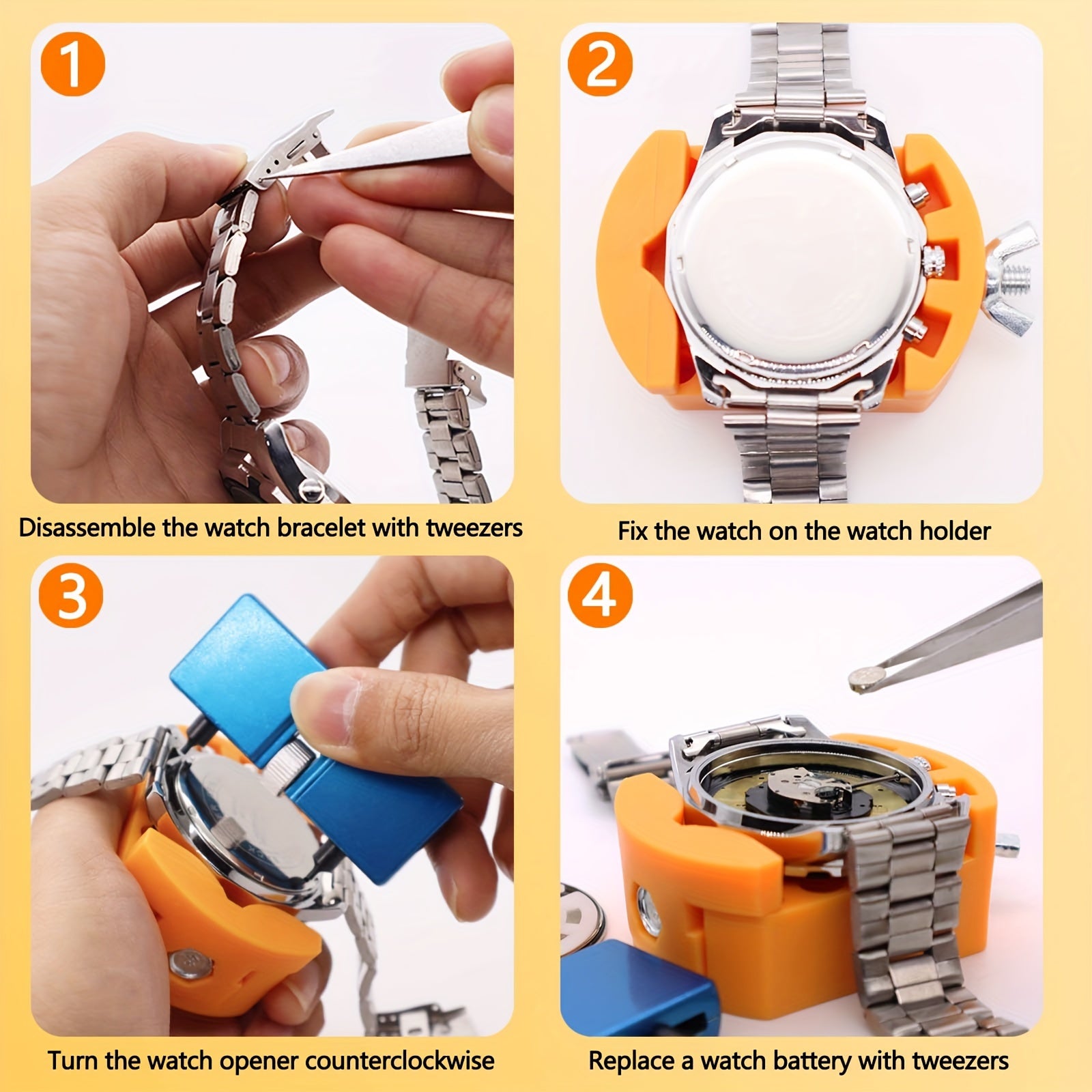 1

Disassemble the watch bracelet with tweezers

2

Fix the watch on the watch holder

3

Turn the watch opener counterclockwise

4

Replace a watch battery with tweezers