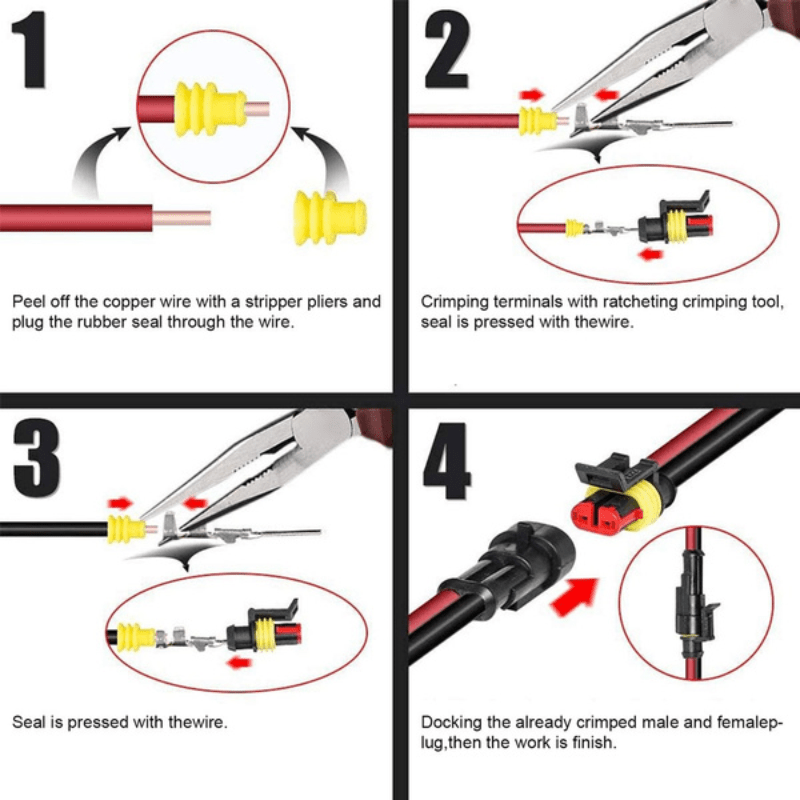 1

Peel off the copper wire with a stripper pliers and plug the rubber seal through the wire.

2

Crimping terminals with ratcheting crimping tool, seal is pressed with thewire.

3

Seal is pressed with thewire.

4

Docking the already crimped male and femaleplug,then the work is finish.