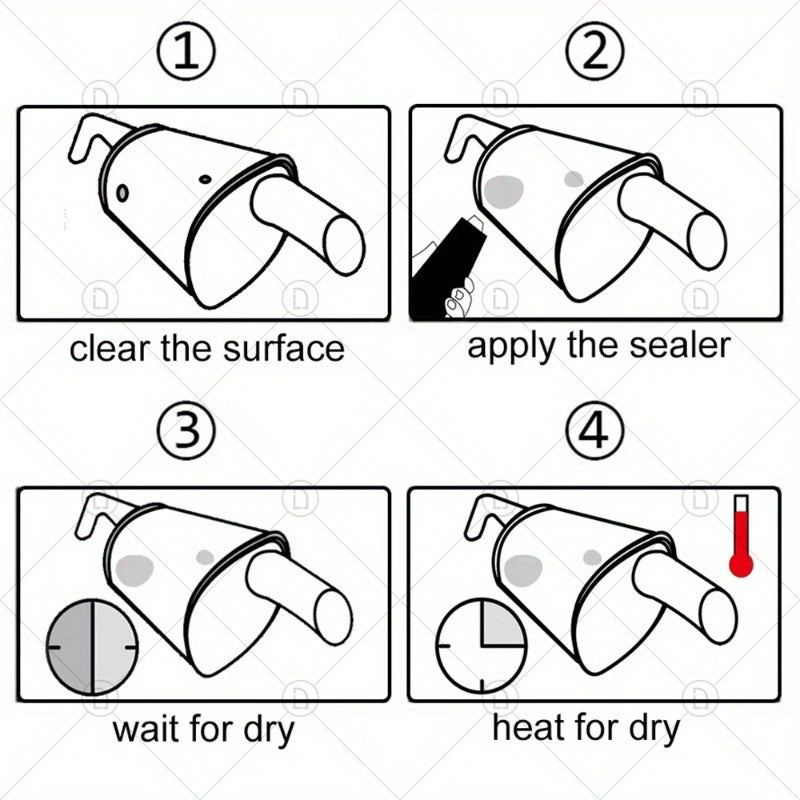 ①

clear the surface

②

apply the sealer

③

wait for dry

④

heat for dry