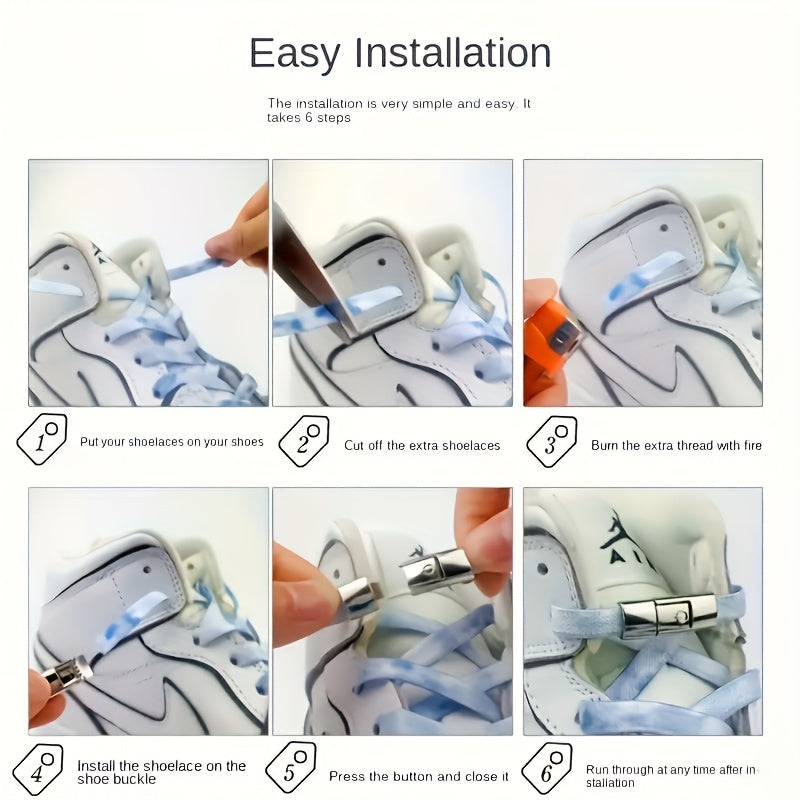 Easy Installation

The installation is very simple and easy. It takes 6 steps

1 Put your shoelaces on your shoes

2 Cut off the extra shoelaces

3 Burn the extra thread with fire

4 Install the shoelace on the shoe buckle

5 Press the button and close it

6 Run through at any time after installation