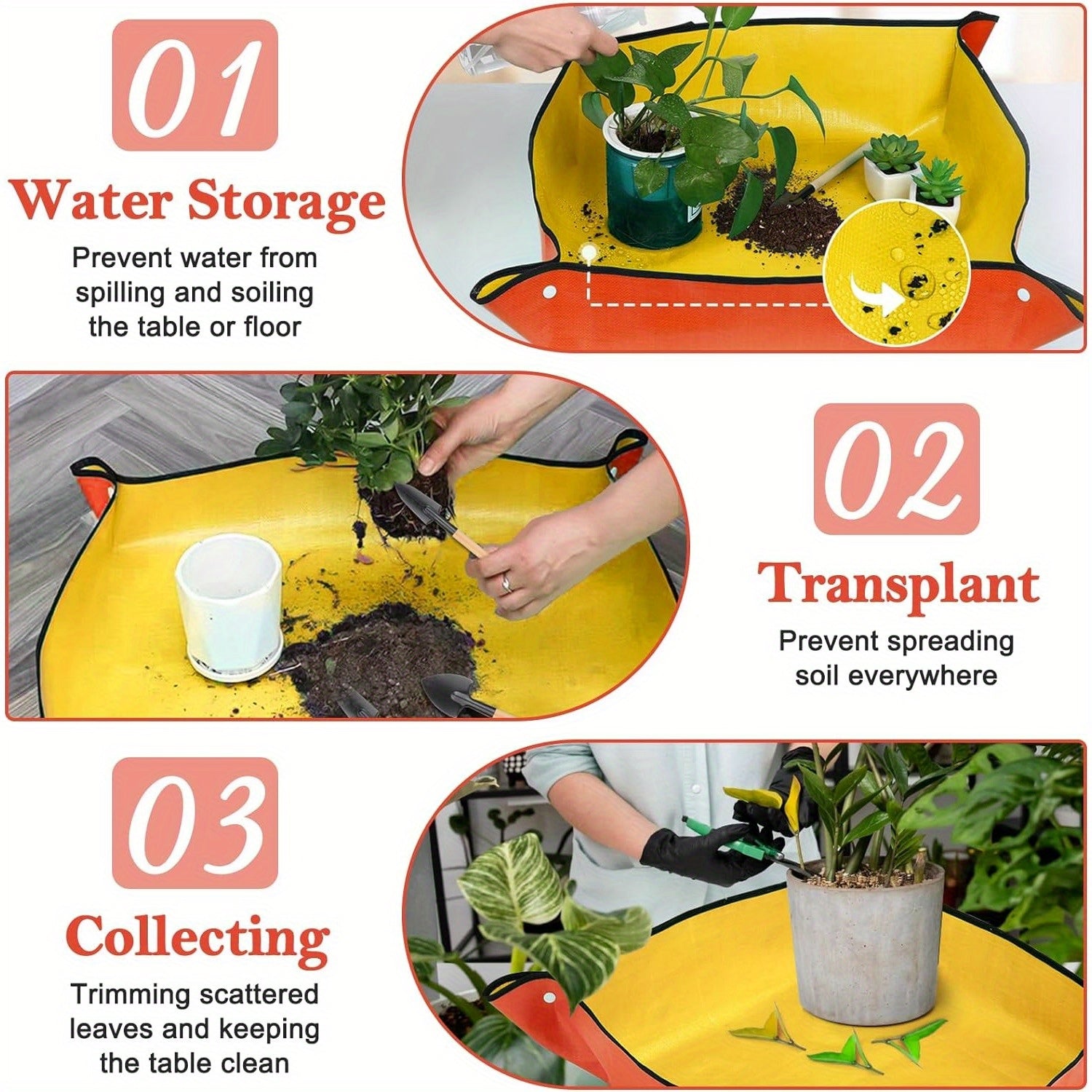 01

Water Storage

Prevent water from spilling and soiling the table or floor

02

Transplant

Prevent spreading soil everywhere

03

Collecting

Trimming scattered leaves and keeping the table clean