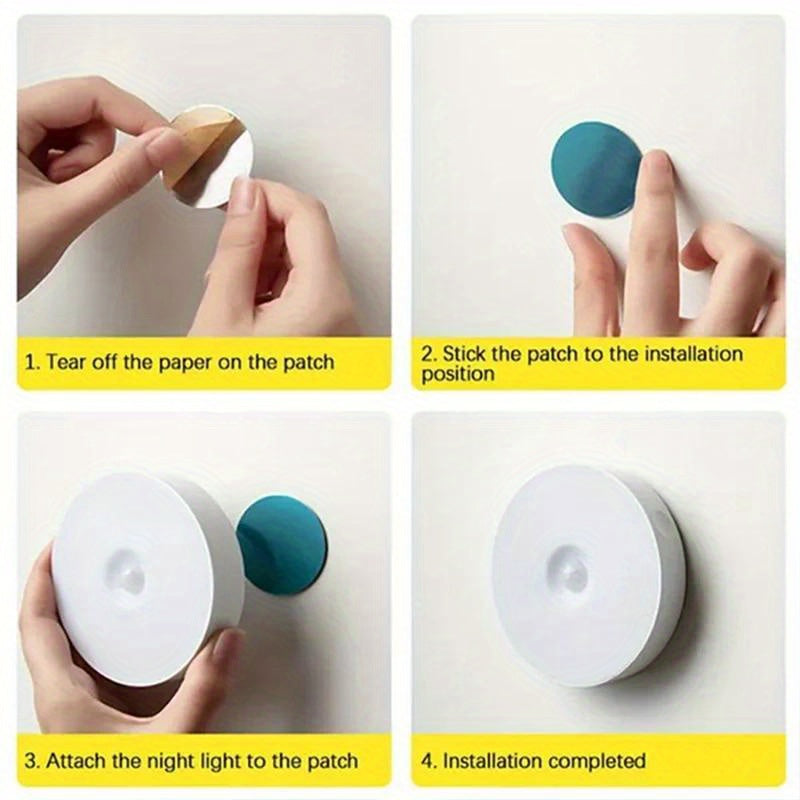 1. Tear off the paper on the patch

2. Stick the patch to the installation position

3. Attach the night light to the patch

4. Installation completed