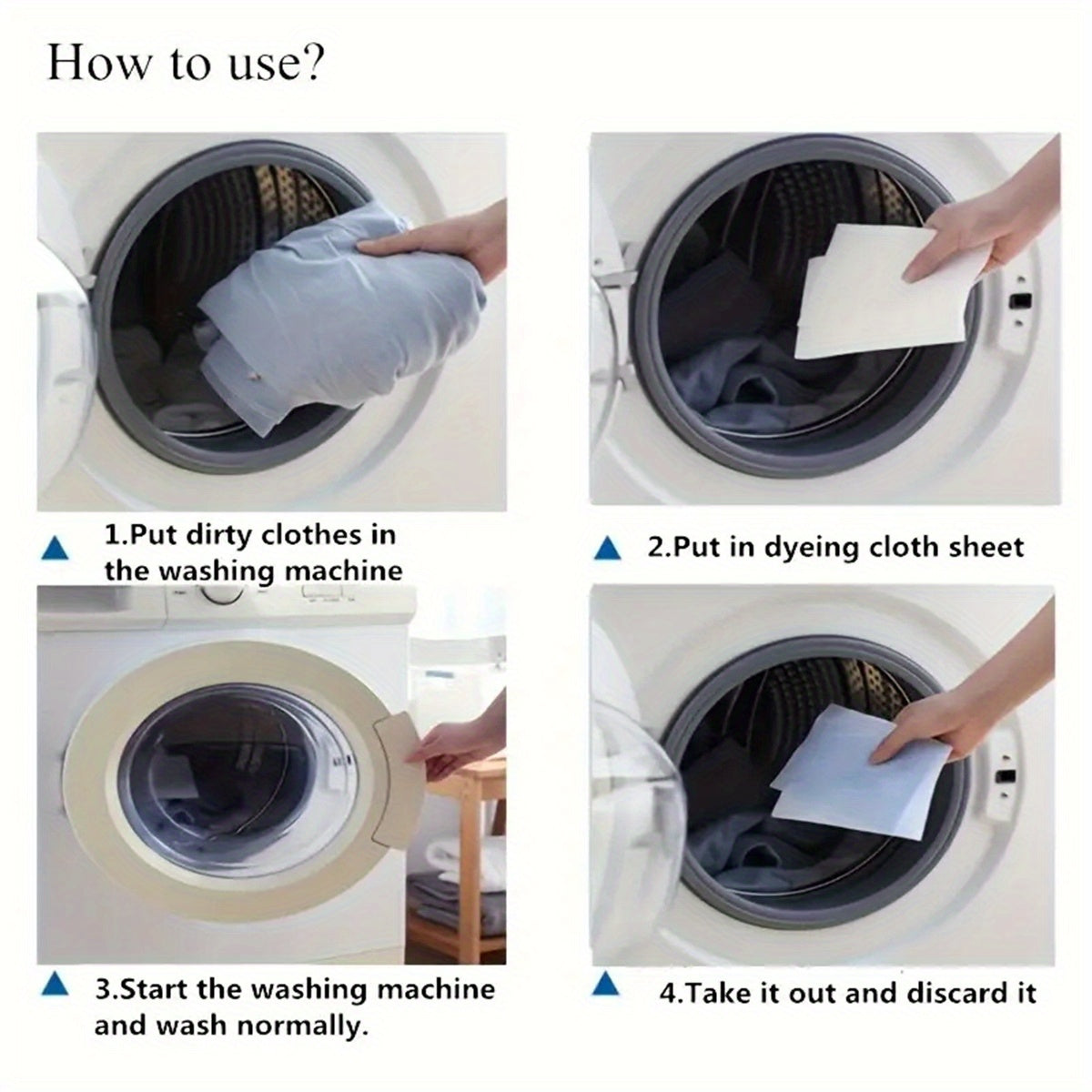 How to use?

1.Put dirty clothes in the washing machine

2.Put in dyeing cloth sheet

3.Start the washing machine and wash normally.

4.Take it out and discard it