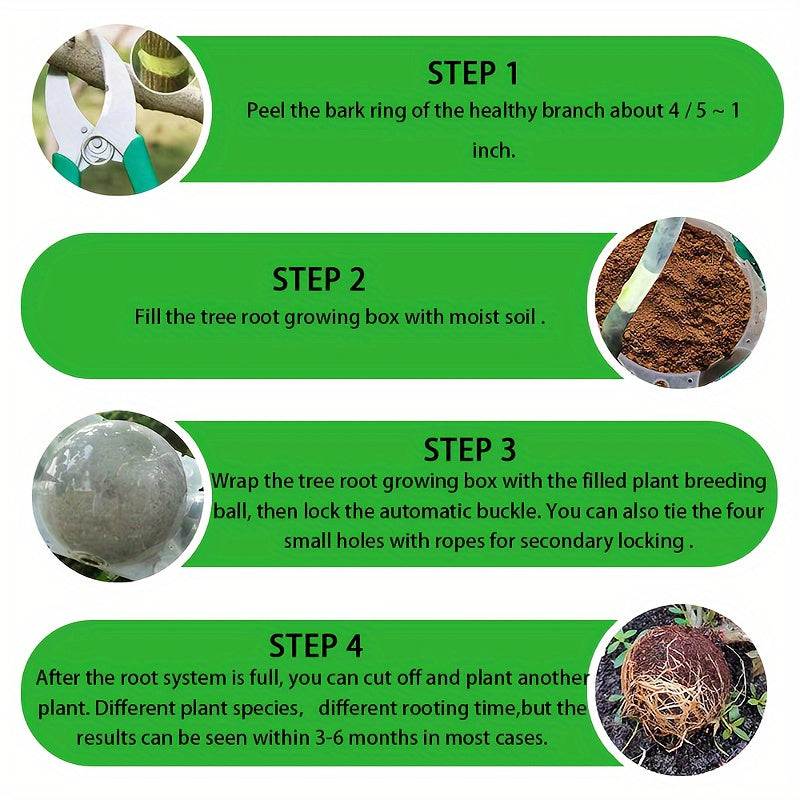 STEP 1
Peel the bark ring of the healthy branch about 4 / 5 ~ 1 inch.

STEP 2
Fill the tree root growing box with moist soil .

STEP 3
Wrap the tree root growing box with the filled plant breeding ball, then lock the automatic buckle. You can also tie the four small holes with ropes for secondary locking .

STEP 4
After the root system is full, you can cut off and plant another plant. Different plant species, different rooting time,but the results can be seen within 3-6 months in most cases.