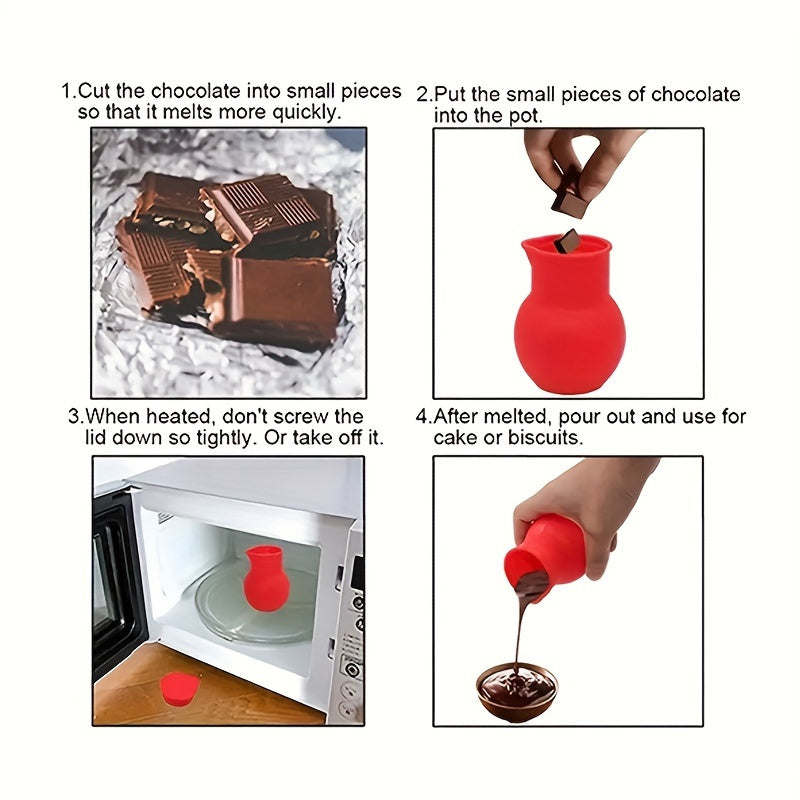 1.Cut the chocolate into small pieces so that it melts more quickly.

2.Put the small pieces of chocolate into the pot.

3.When heated, don't screw the lid down so tightly. Or take off it.

4.After melted, pour out and use for cake or biscuits.