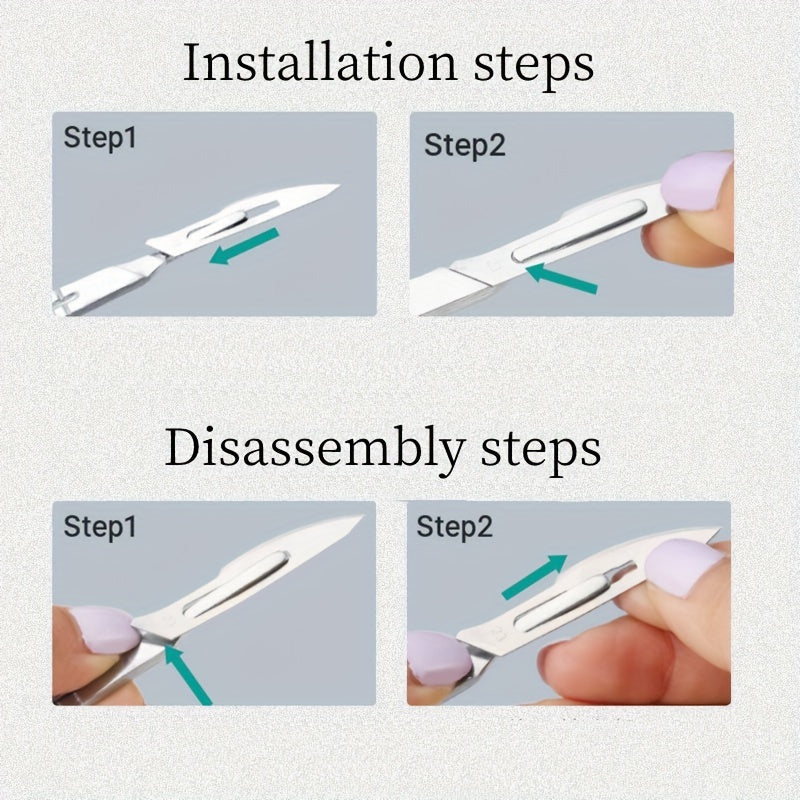 Installation steps

Step1

Step2

Disassembly steps

Step1

Step2