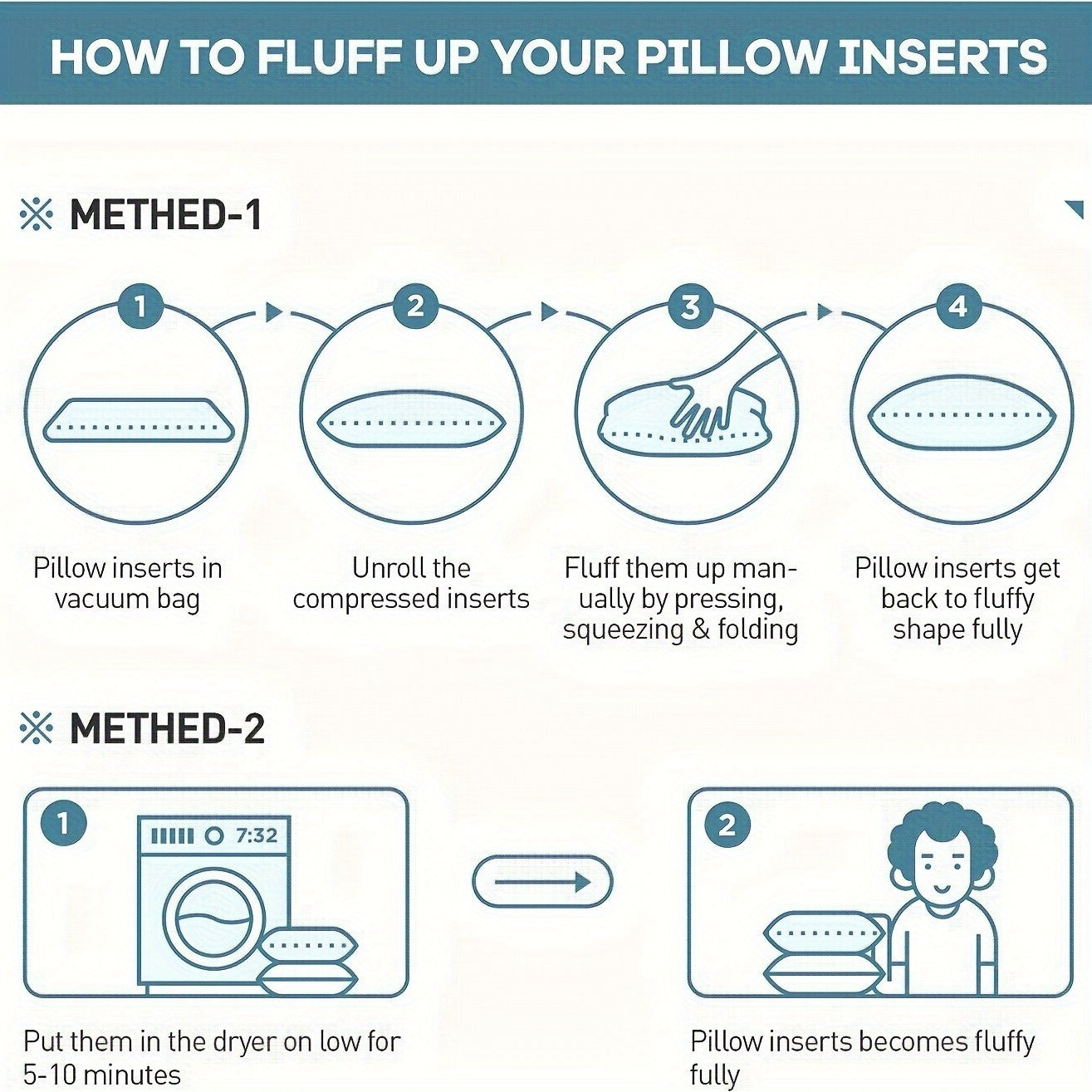 HOW TO FLUFF UP YOUR PILLOW INSERTS

※ METHED-1

1

Pillow inserts in vacuum bag

2

Unroll the compressed inserts

3

Fluff them up manually by pressing, squeezing & folding

4

Pillow inserts get back to fluffy shape fully

※ METHED-2

1

7:32

Put them in the dryer on low for 5-10 minutes

2

Pillow inserts becomes fluffy fully