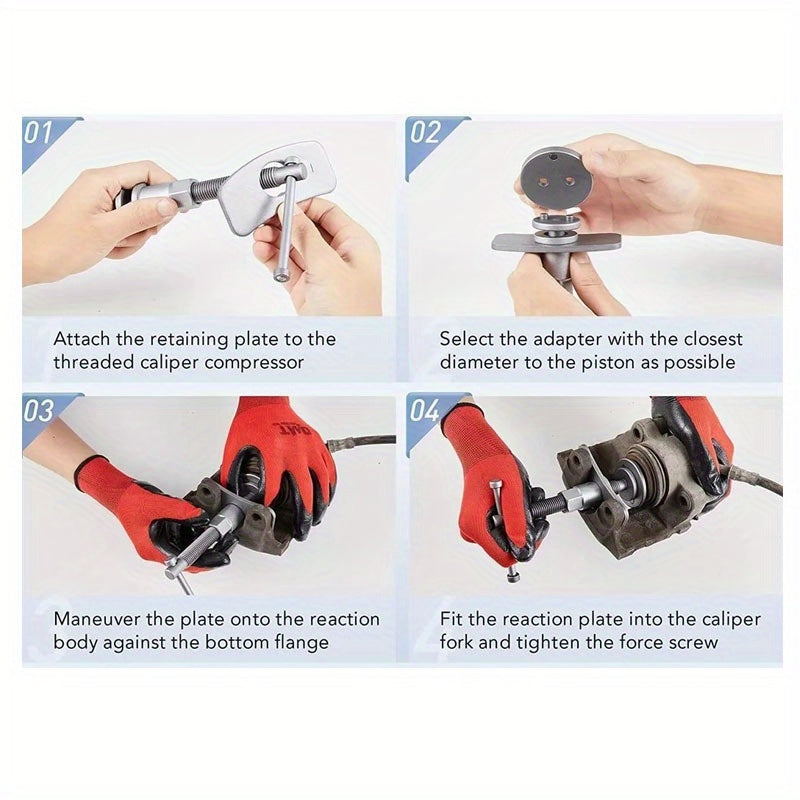 01

Attach the retaining plate to the threaded caliper compressor

02

Select the adapter with the closest diameter to the piston as possible

03

Maneuver the plate onto the reaction body against the bottom flange

04

Fit the reaction plate into the caliper fork and tighten the force screw