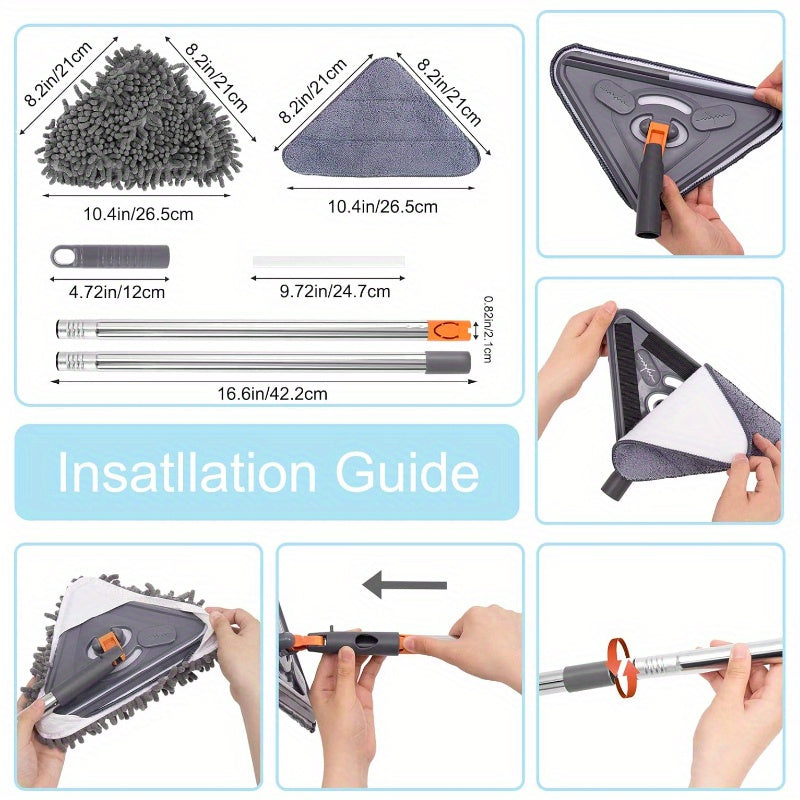 8.2in/21cm
8.2in/21cm
10.4in/26.5cm
8.2in/21cm
8.2in/21cm
10.4in/26.5cm
4.72in/12cm
9.72in/24.7cm
0.82in/2.1cm
16.6in/42.2cm

Insatllation Guide