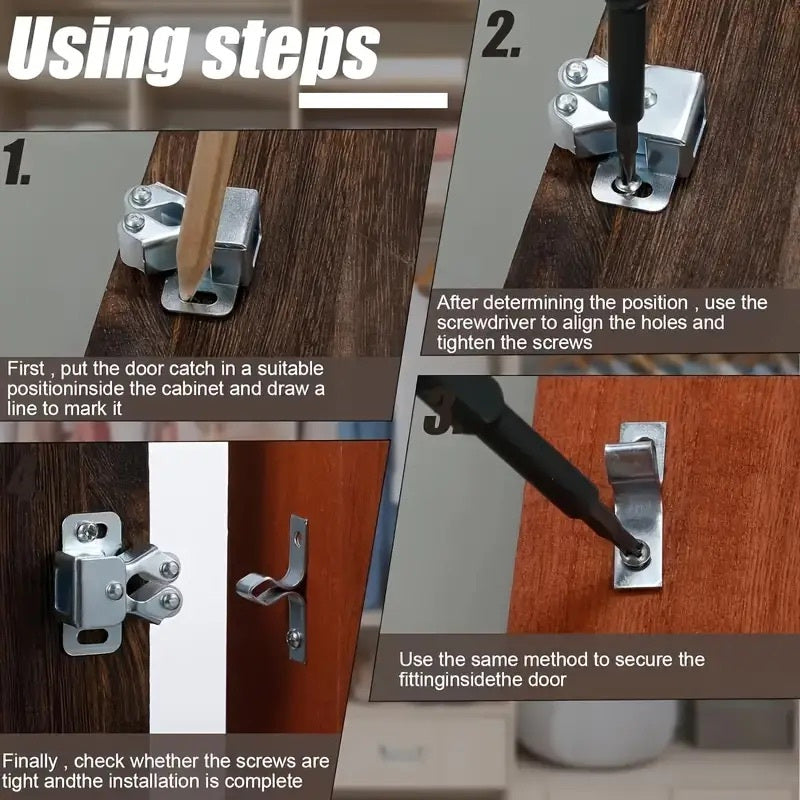 Using steps

1.

First , put the door catch in a suitable positioninside the cabinet and draw a line to mark it

2.

After determining the position , use the screwdriver to align the holes and tighten the screws

3.

Use the same method to secure the fittinginsidethe door

Finally , check whether the screws are tight andthe installation is complete