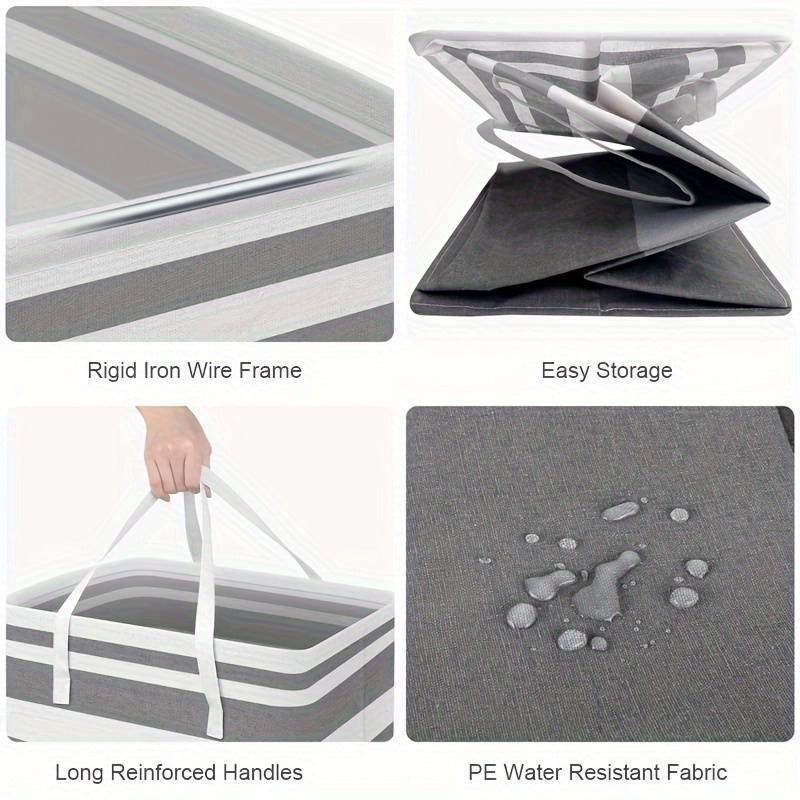 Rigid Iron Wire Frame

Easy Storage

Long Reinforced Handles

PE Water Resistant Fabric