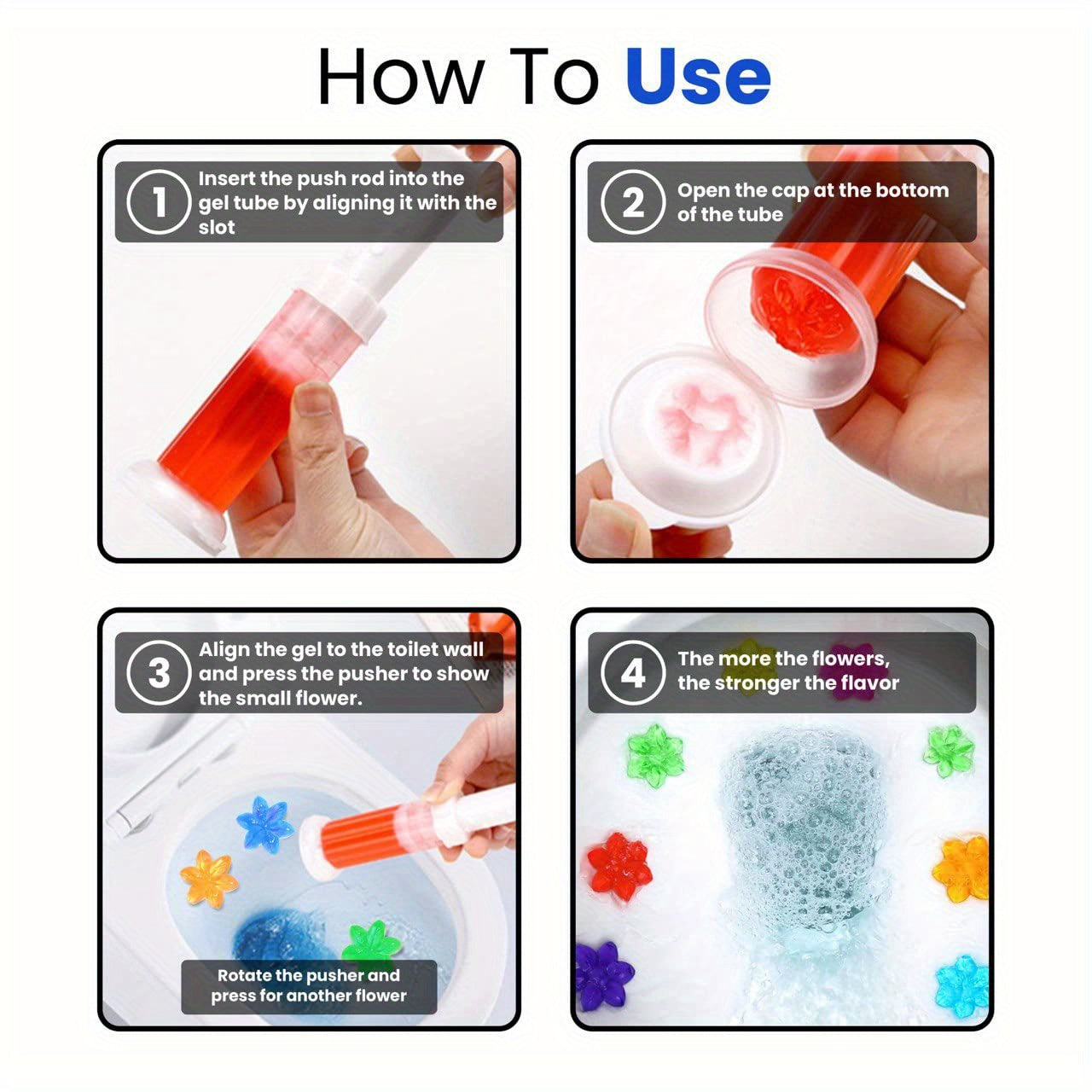 How To Use

1 Insert the push rod into the gel tube by aligning it with the slot

2 Open the cap at the bottom of the tube

3 Align the gel to the toilet wall and press the pusher to show the small flower.

Rotate the pusher and press for another flower

4 The more the flowers, the stronger the flavor