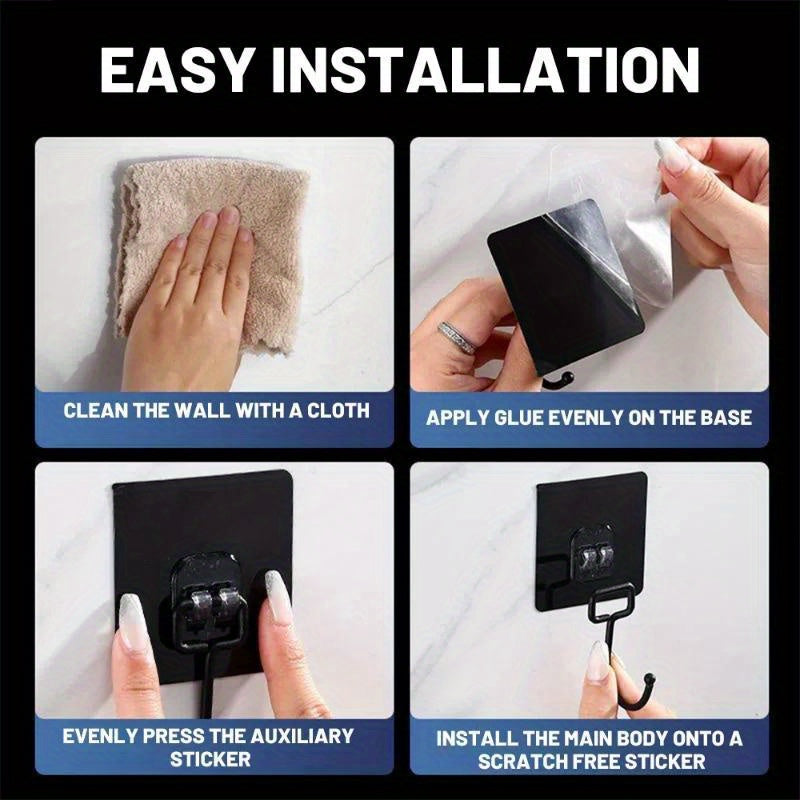 EASY INSTALLATION

CLEAN THE WALL WITH A CLOTH

APPLY GLUE EVENLY ON THE BASE

EVENLY PRESS THE AUXILIARY STICKER

INSTALL THE MAIN BODY ONTO A SCRATCH FREE STICKER