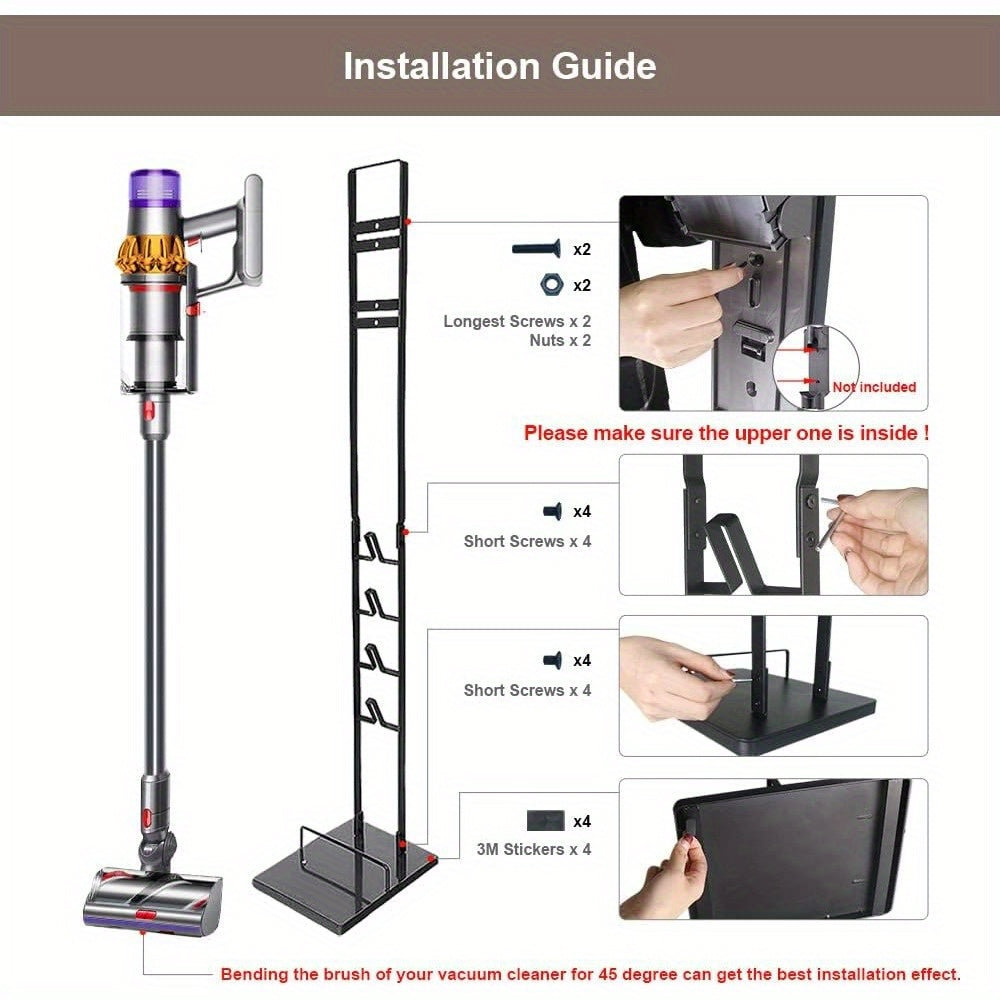 Installation Guide

x2

x2

Longest Screws x 2
Nuts x 2

Not included

Please make sure the upper one is inside !

x4

Short Screws x 4

x4

Short Screws x 4

x4

3M Stickers x 4

Bending the brush of your vacuum cleaner for 45 degree can get the best installation effect.