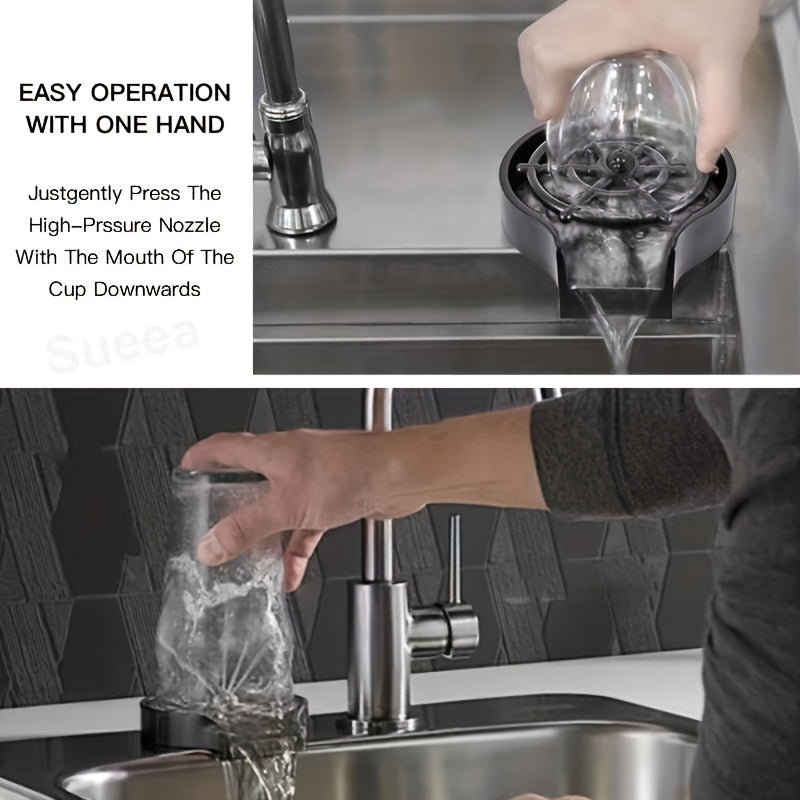 EASY OPERATION WITH ONE HAND

Justgently Press The High-Prssure Nozzle With The Mouth Of The Cup Downwards

Sueea