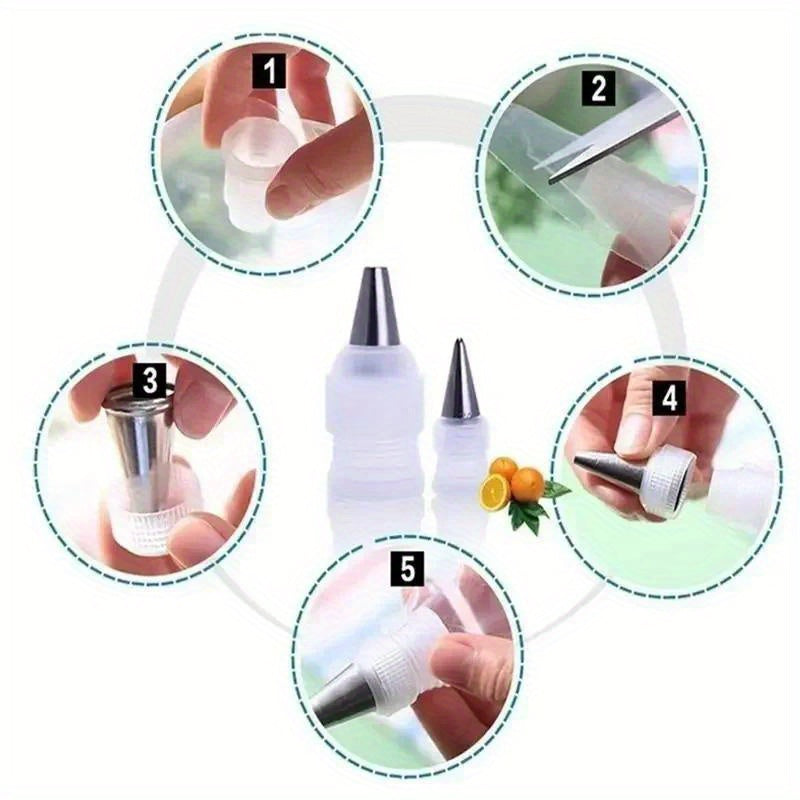 1
2
3
4
5