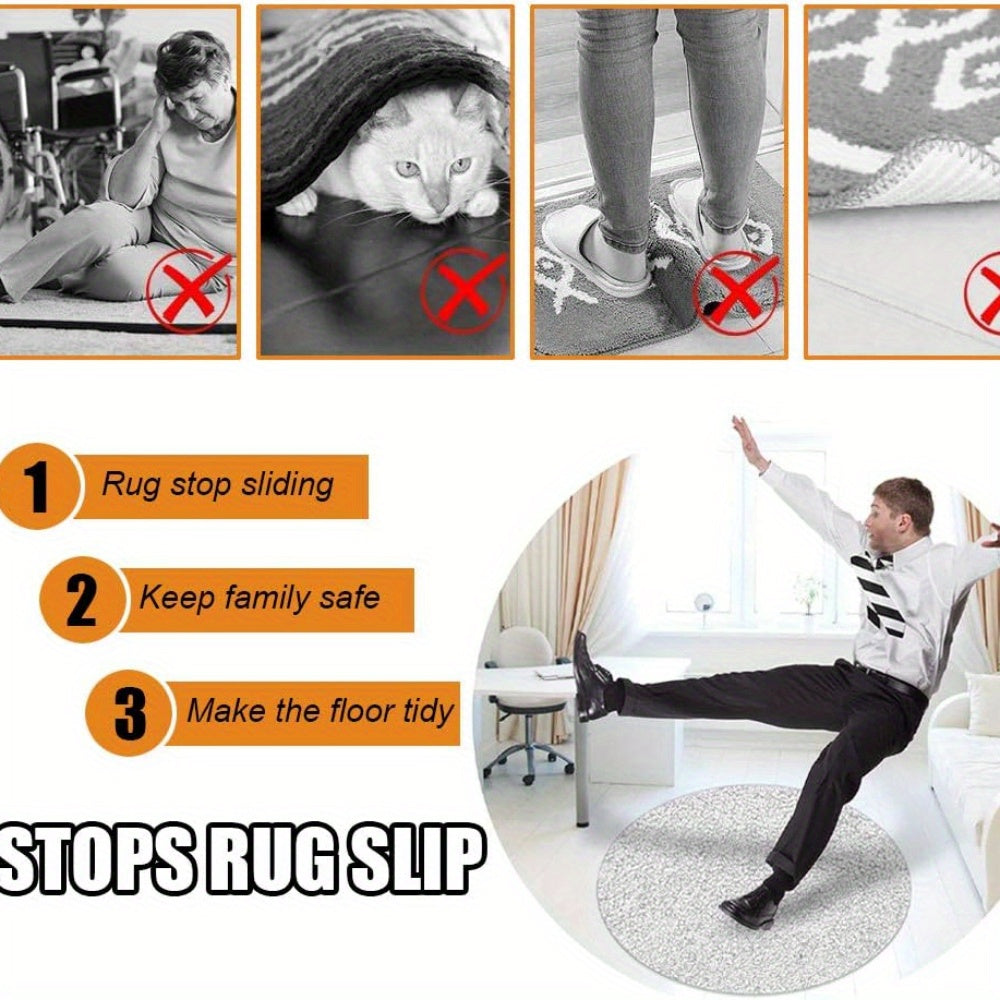 1 Rug stop sliding

2 Keep family safe

3 Make the floor tidy

STOPS RUG SLIP