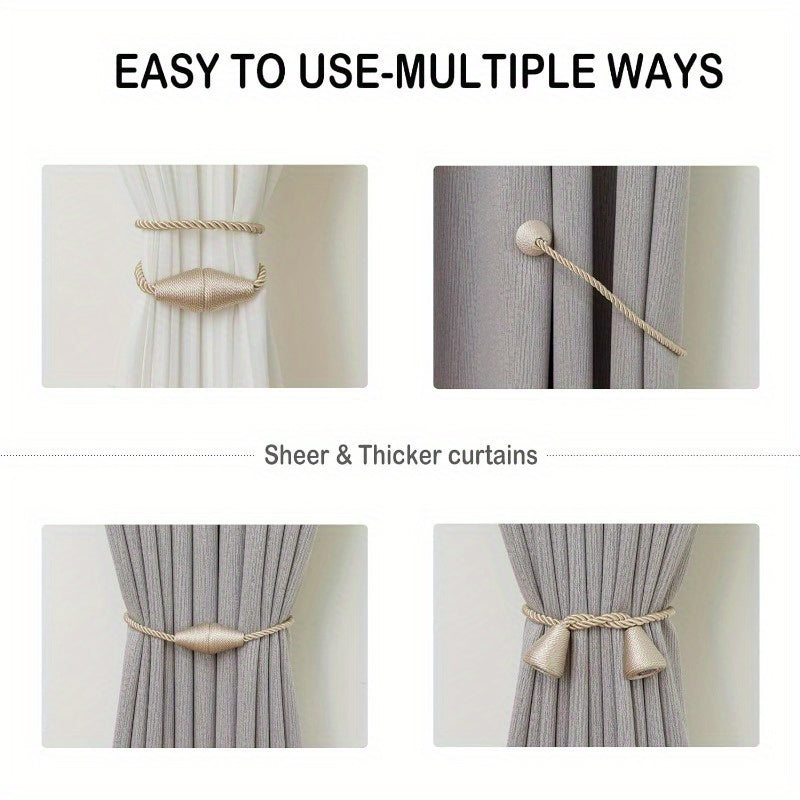 EASY TO USE-MULTIPLE WAYS

Sheer & Thicker curtains