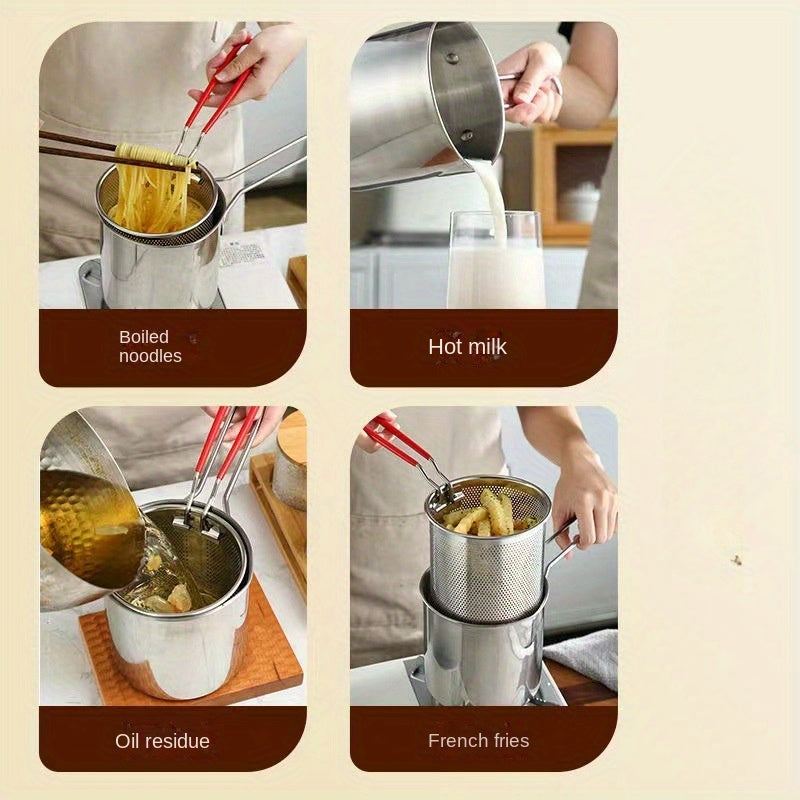 Boiled noodles

Hot milk

Oil residue

French fries