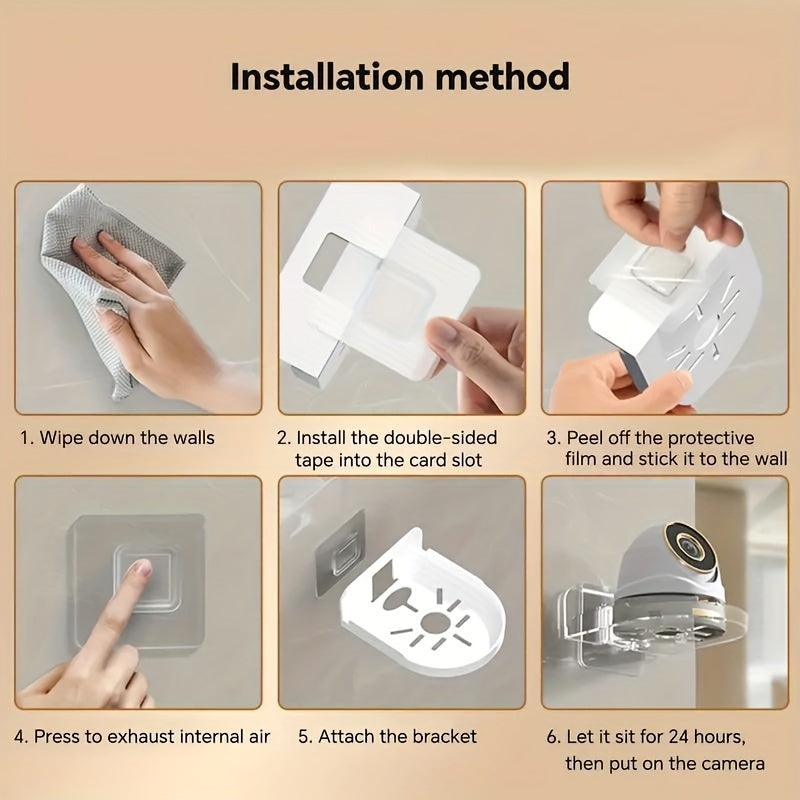 Installation method

1. Wipe down the walls

2. Install the double-sided tape into the card slot

3. Peel off the protective film and stick it to the wall

4. Press to exhaust internal air

5. Attach the bracket

6. Let it sit for 24 hours, then put on the camera