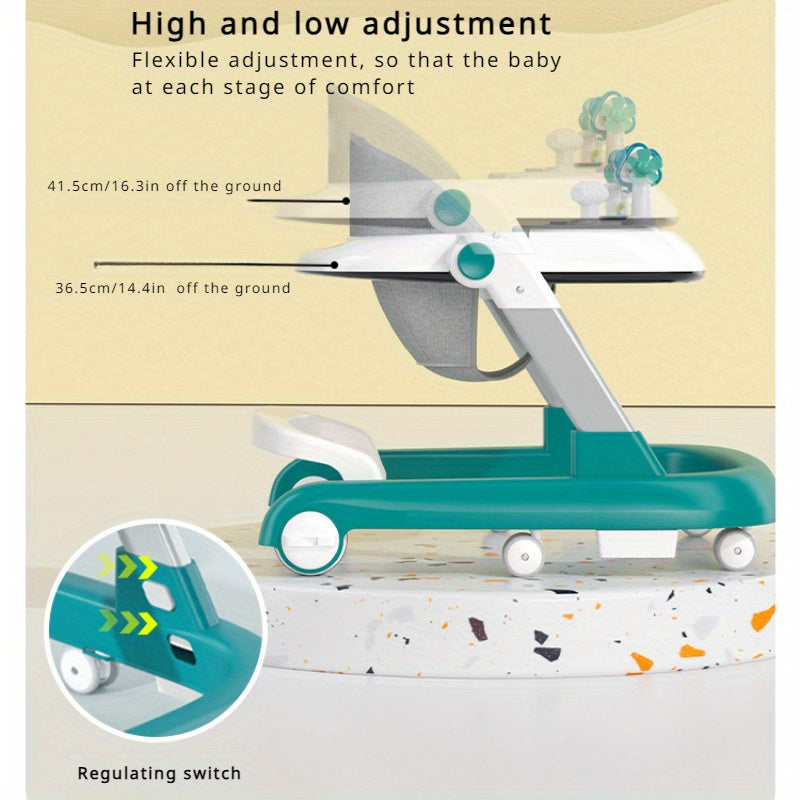 High and low adjustment

Flexible adjustment, so that the baby at each stage of comfort

41.5cm/16.3in off the ground

36.5cm/14.4in off the ground

Regulating switch