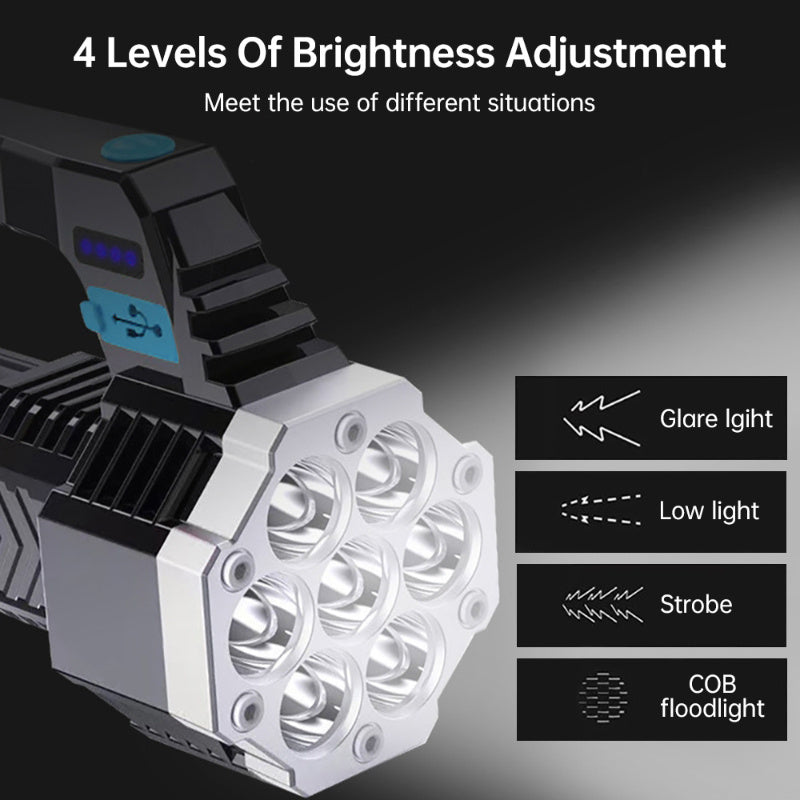 4 Levels Of Brightness Adjustment

Meet the use of different situations

Glare lgiht

Low light

Strobe

COB floodlight