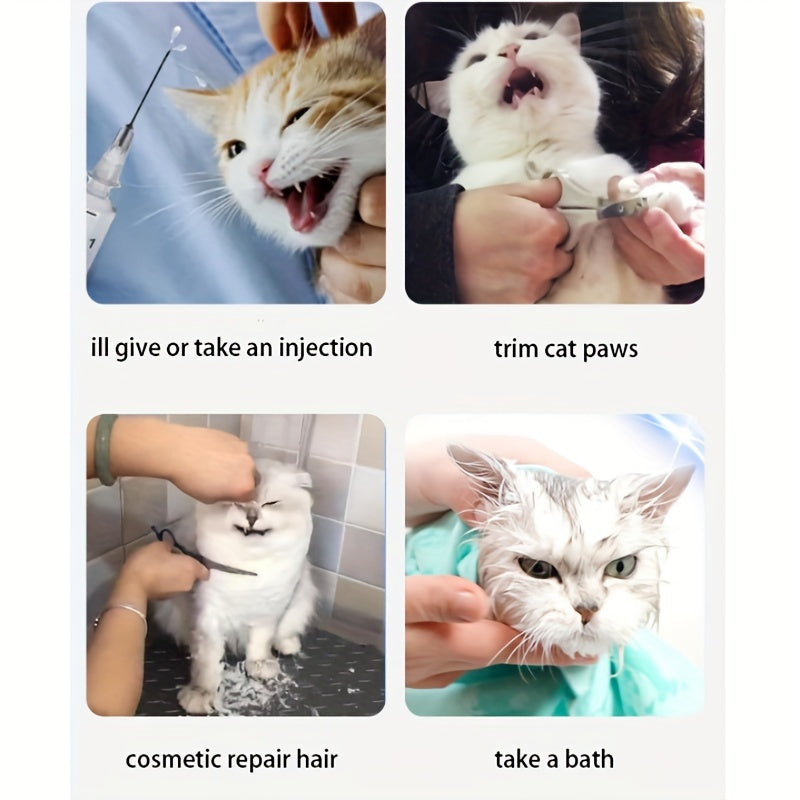 ill give or take an injection

trim cat paws

cosmetic repair hair

take a bath