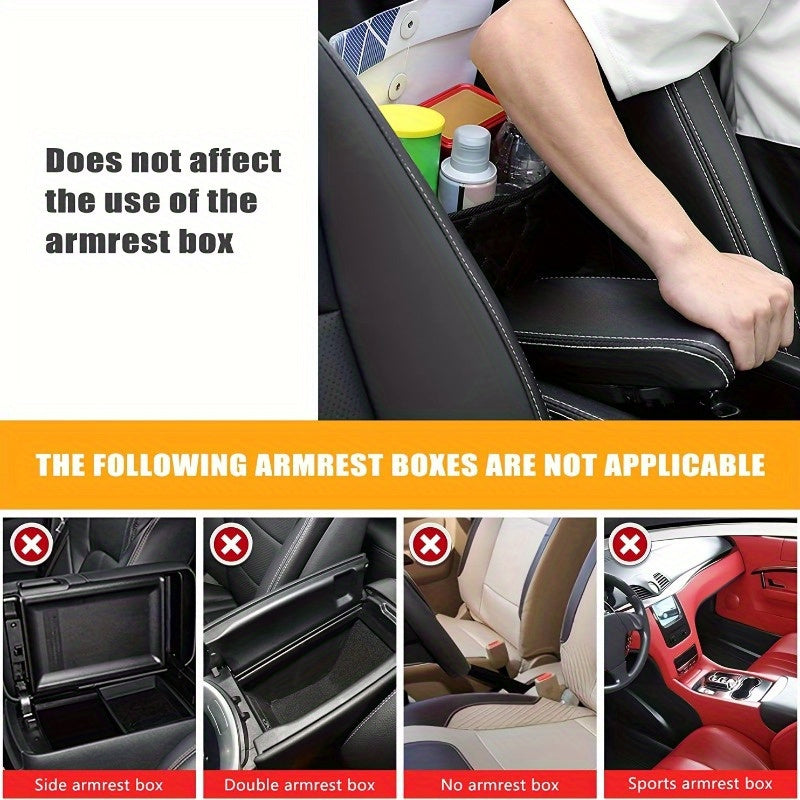 Does not affect the use of the armrest box

THE FOLLOWING ARMREST BOXES ARE NOT APPLICABLE

Side armrest box

Double armrest box

No armrest box

Sports armrest box