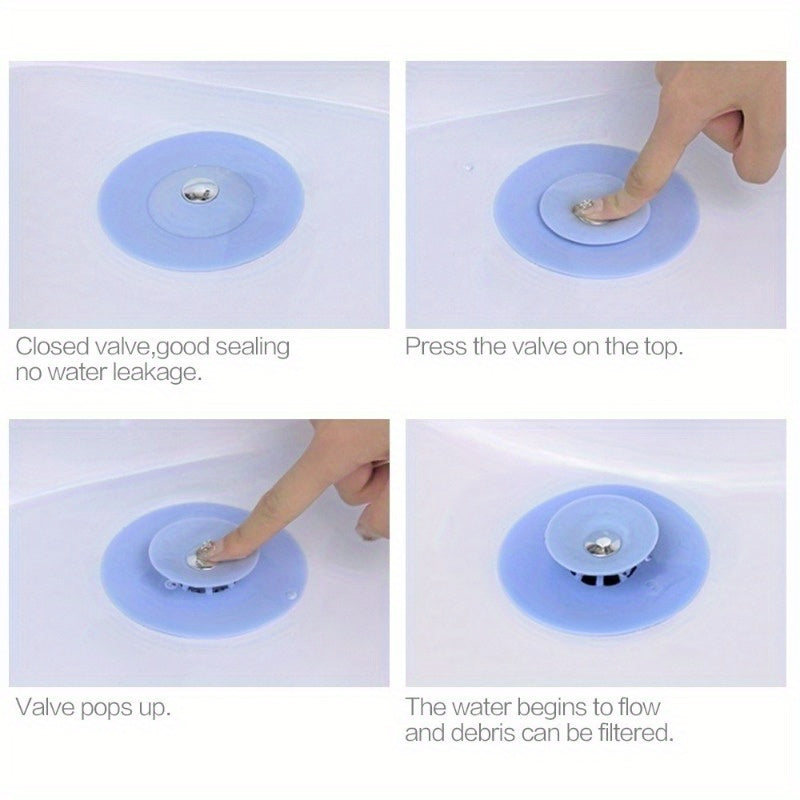 Closed valve,good sealing no water leakage.

Press the valve on the top.

Valve pops up.

The water begins to flow and debris can be filtered.