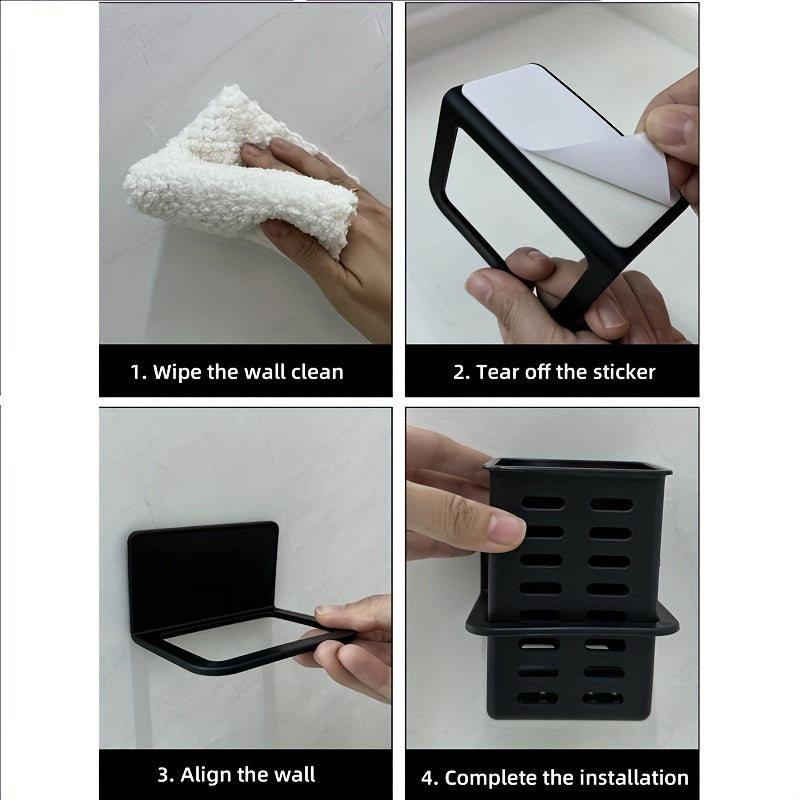 1. Wipe the wall clean

2. Tear off the sticker

3. Align the wall

4. Complete the installation