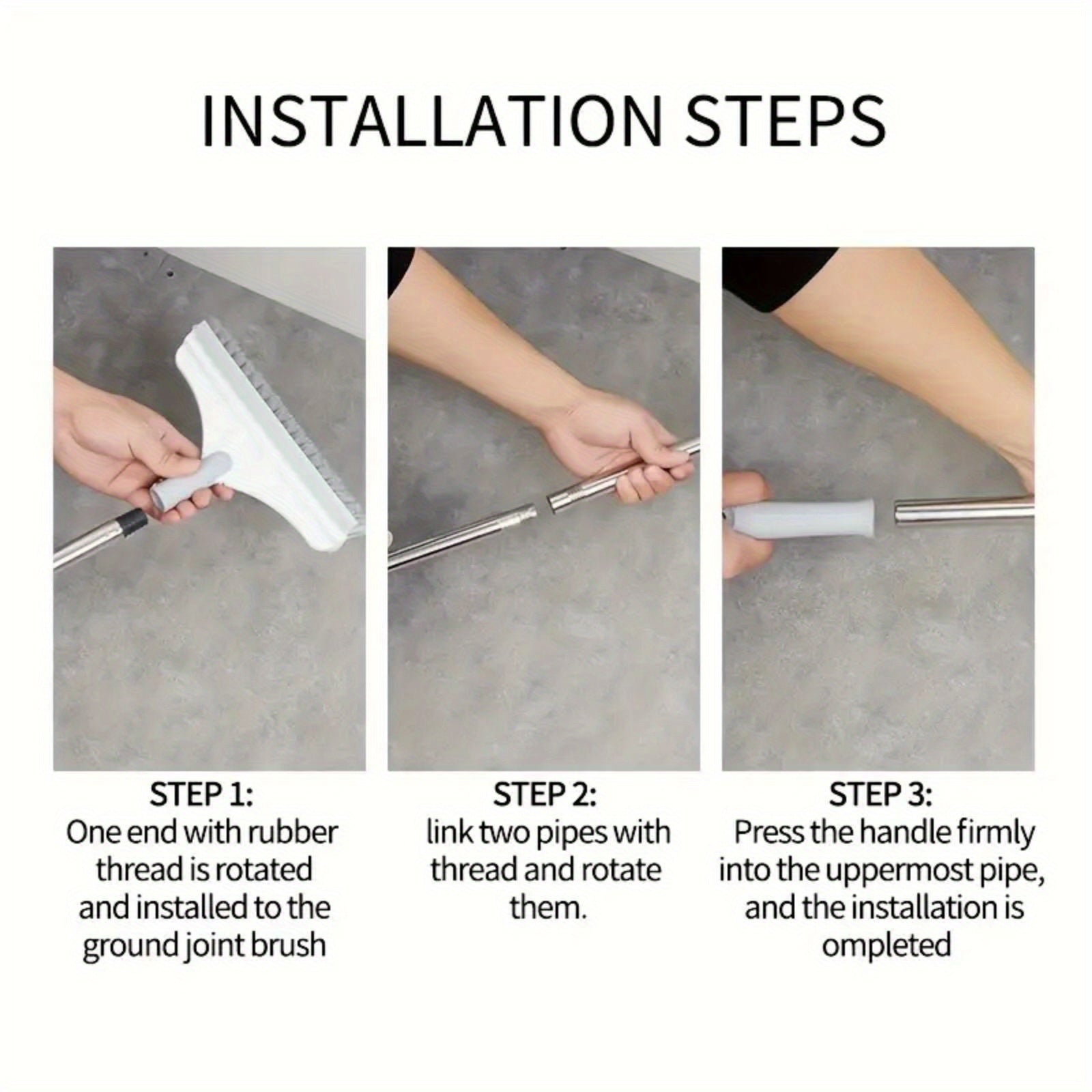 INSTALLATION STEPS

STEP 1:
One end with rubber thread is rotated and installed to the ground joint brush

STEP 2:
link two pipes with thread and rotate them.

STEP 3:
Press the handle firmly into the uppermost pipe, and the installation is ompleted