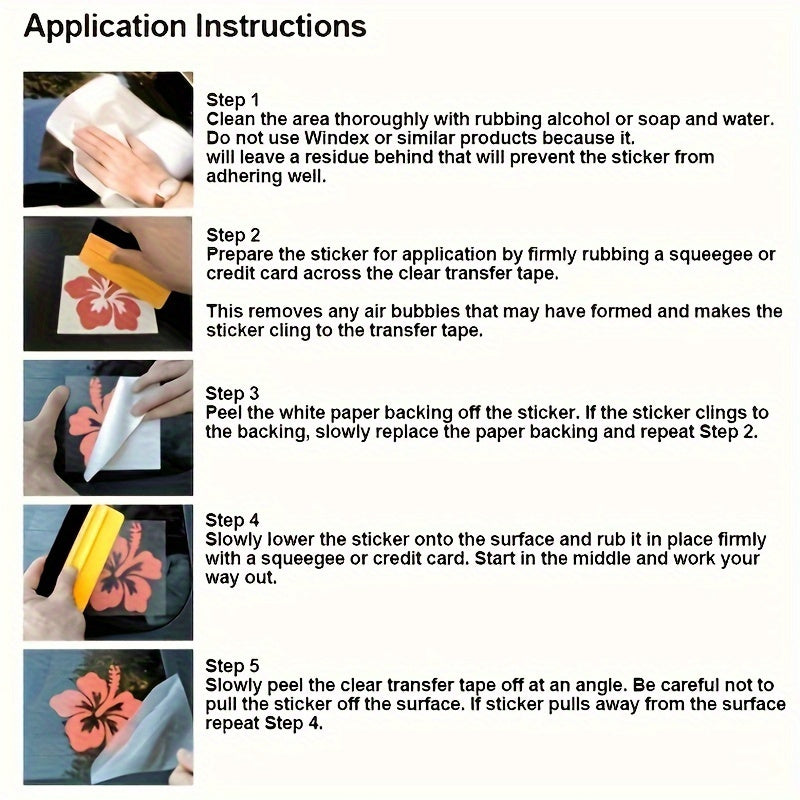 Application Instructions

Step 1
Clean the area thoroughly with rubbing alcohol or soap and water. Do not use Windex or similar products because it. will leave a residue behind that will prevent the sticker from adhering well.

Step 2
Prepare the sticker for application by firmly rubbing a squeegee or credit card across the clear transfer tape.

This removes any air bubbles that may have formed and makes the sticker cling to the transfer tape.

Step 3
Peel the white paper backing off the sticker. If the sticker clings to the backing, slowly replace the paper backing and repeat Step 2.

Step 4
Slowly lower the sticker onto the surface and rub it in place firmly with a squeegee or credit card. Start in the middle and work your way out.

Step 5
Slowly peel the clear transfer tape off at an angle. Be careful not to pull the sticker off the surface. If sticker pulls away from the surface repeat Step 4.