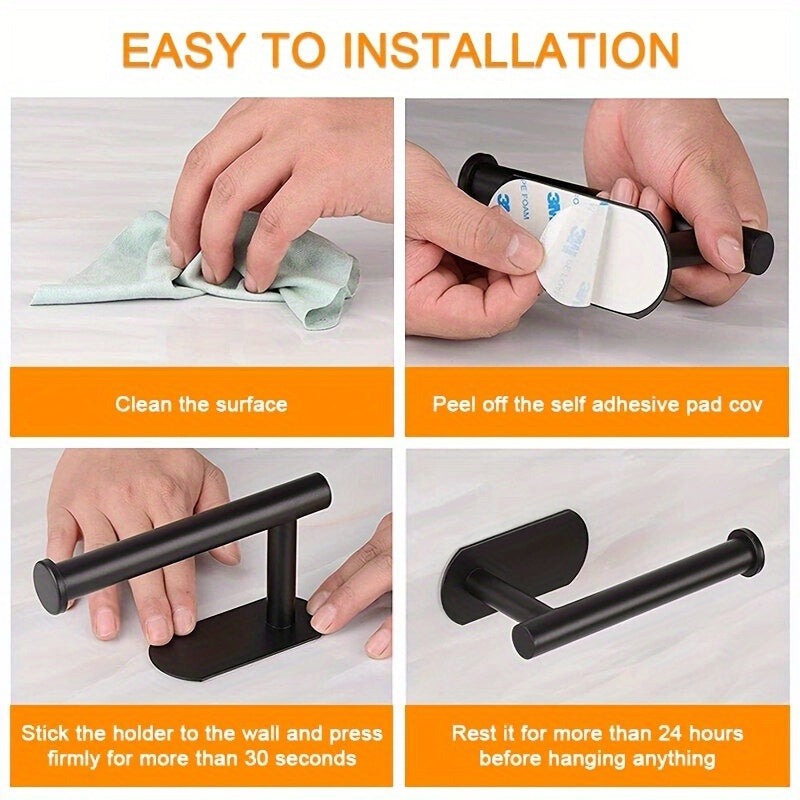 EASY TO INSTALLATION

3M
3M

Clean the surface

Peel off the self adhesive pad cov

Stick the holder to the wall and press firmly for more than 30 seconds

Rest it for more than 24 hours before hanging anything