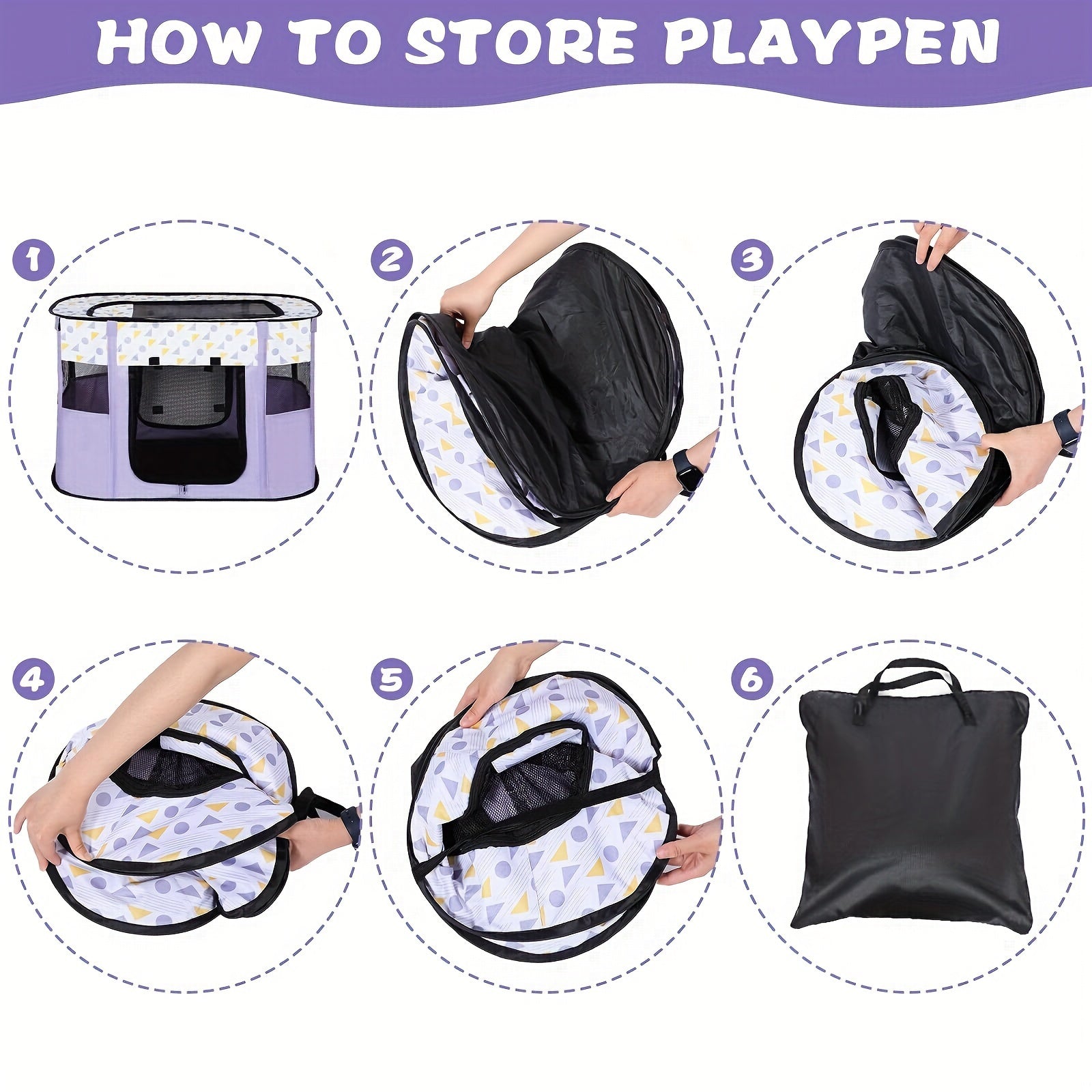 HOW TO STORE PLAYPEN

1

2

3

4

5

6