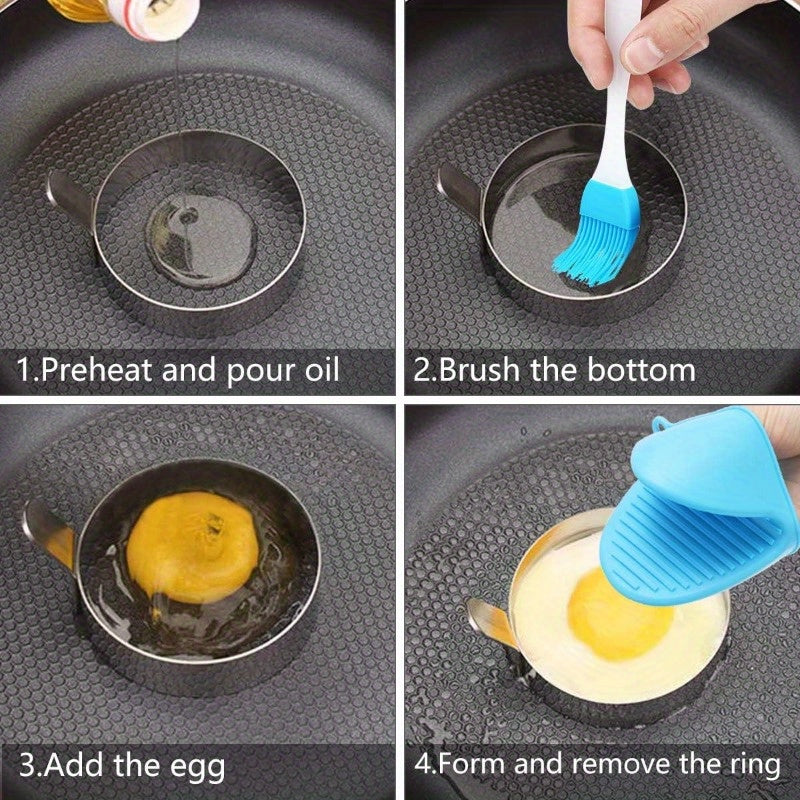 1.Preheat and pour oil

2.Brush the bottom

3.Add the egg

4.Form and remove the ring