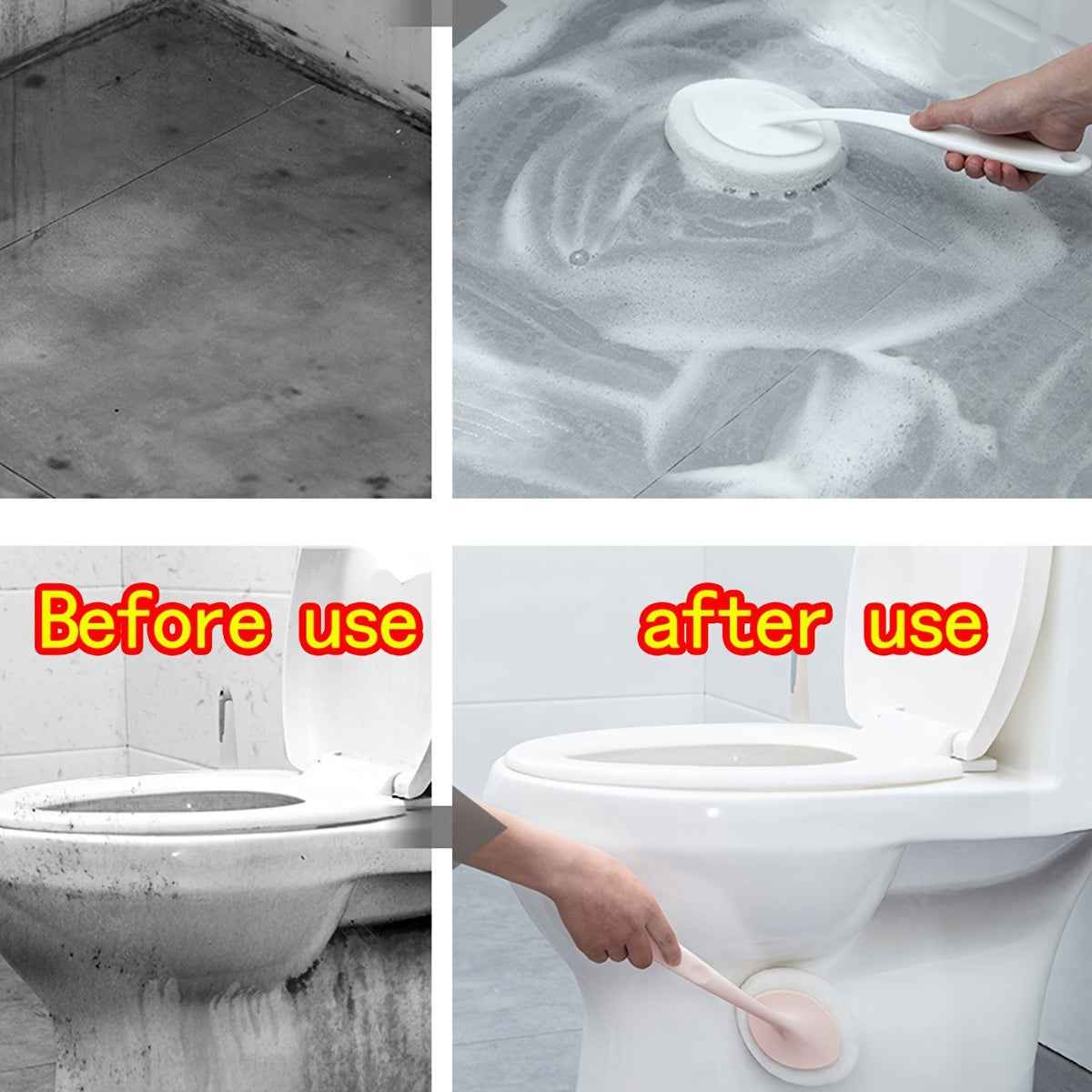 Before use

after use