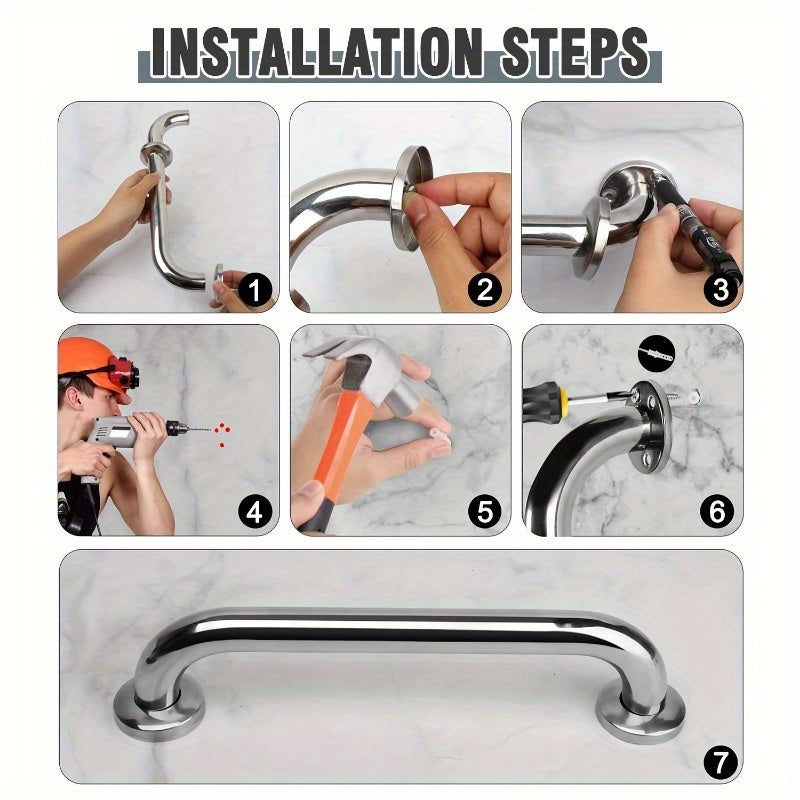 INSTALLATION STEPS

1

2

3

4

5

6

7