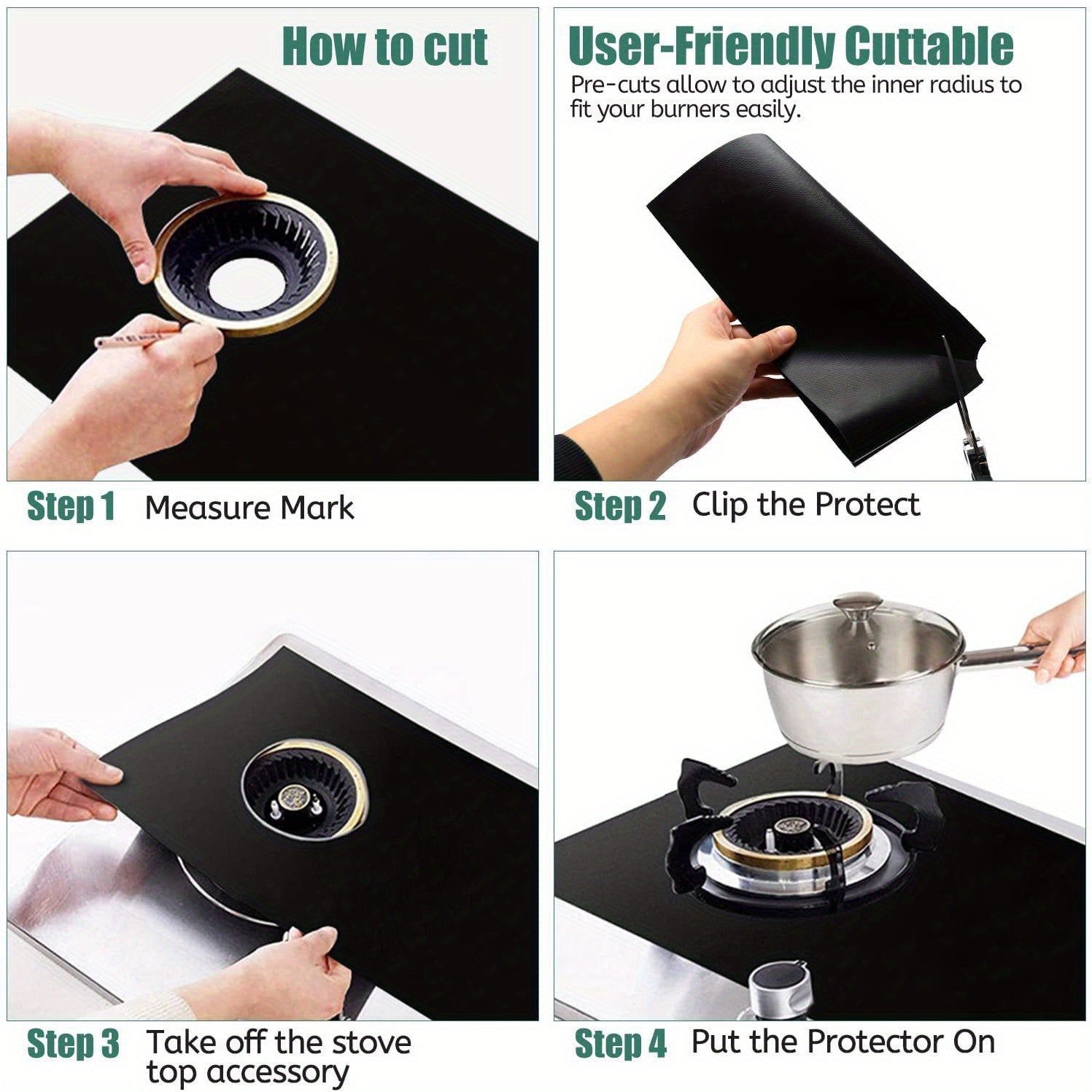 How to cut

User-Friendly Cuttable
Pre-cuts allow to adjust the inner radius to fit your burners easily.

Step 1 Measure Mark

Step 2 Clip the Protect

Step 3 Take off the stove top accessory

Step 4 Put the Protector On