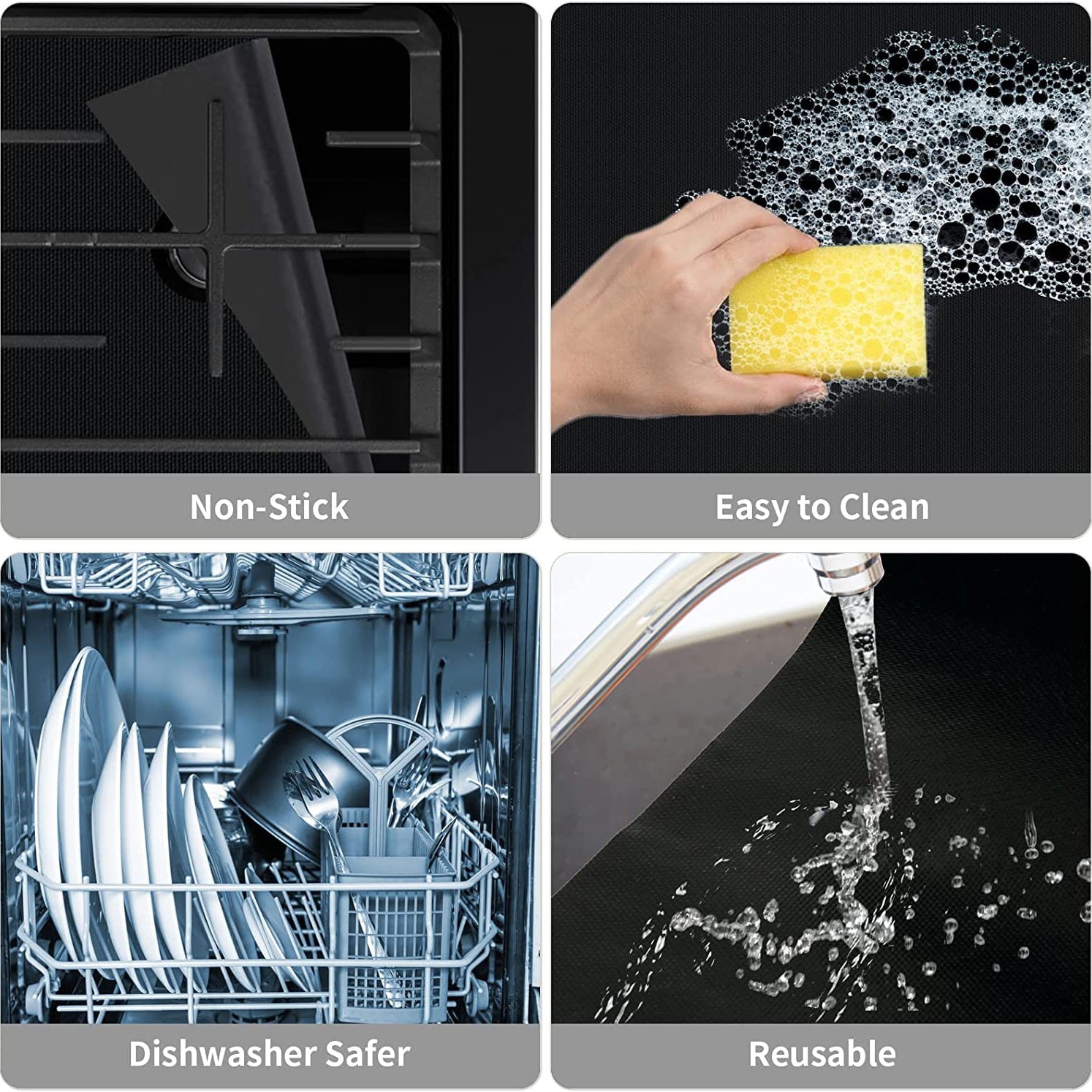 Non-Stick

Easy to Clean

Dishwasher Safer

Reusable