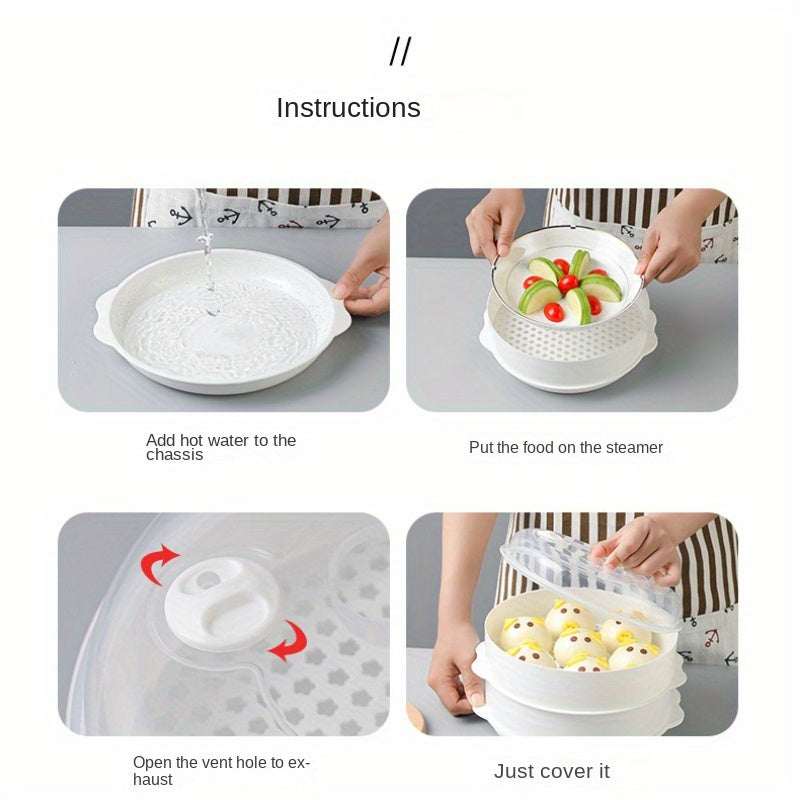 //
Instructions

Add hot water to the chassis

Put the food on the steamer

Open the vent hole to exhaust

Just cover it