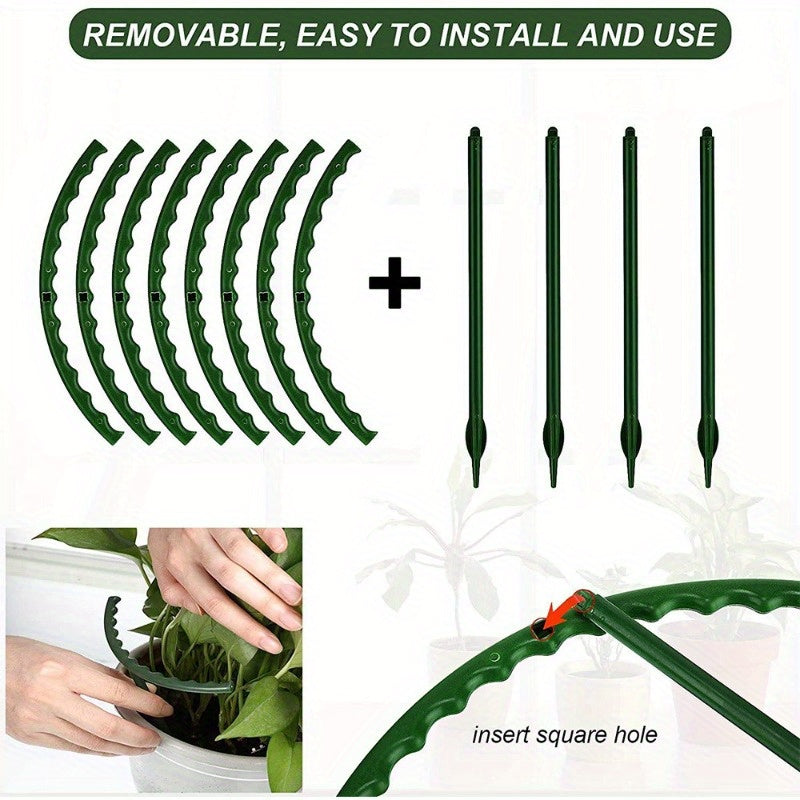 REMOVABLE, EASY TO INSTALL AND USE

+

insert square hole