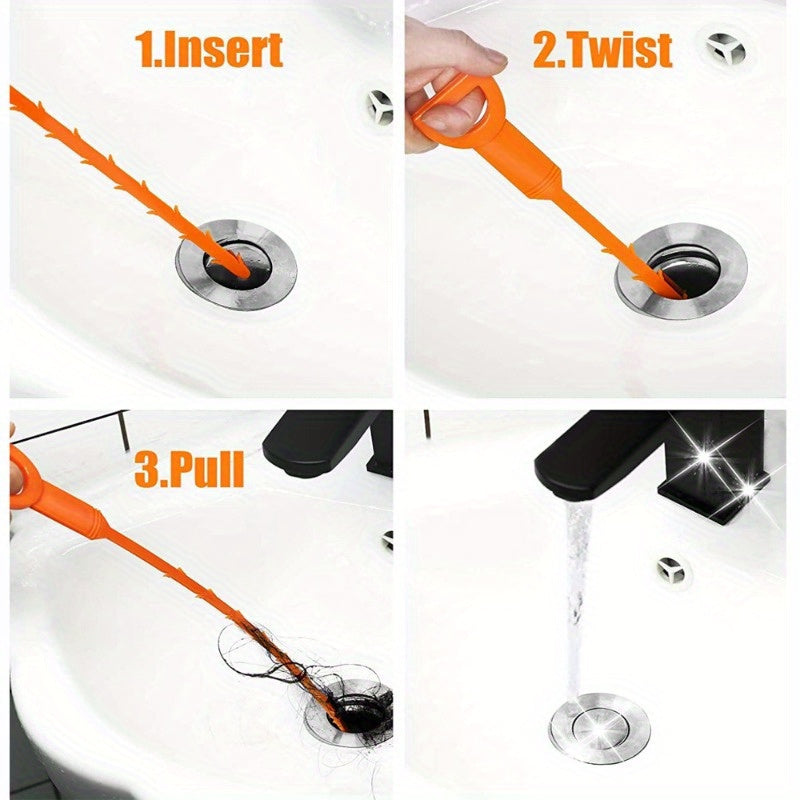 1.Insert

2.Twist

3.Pull