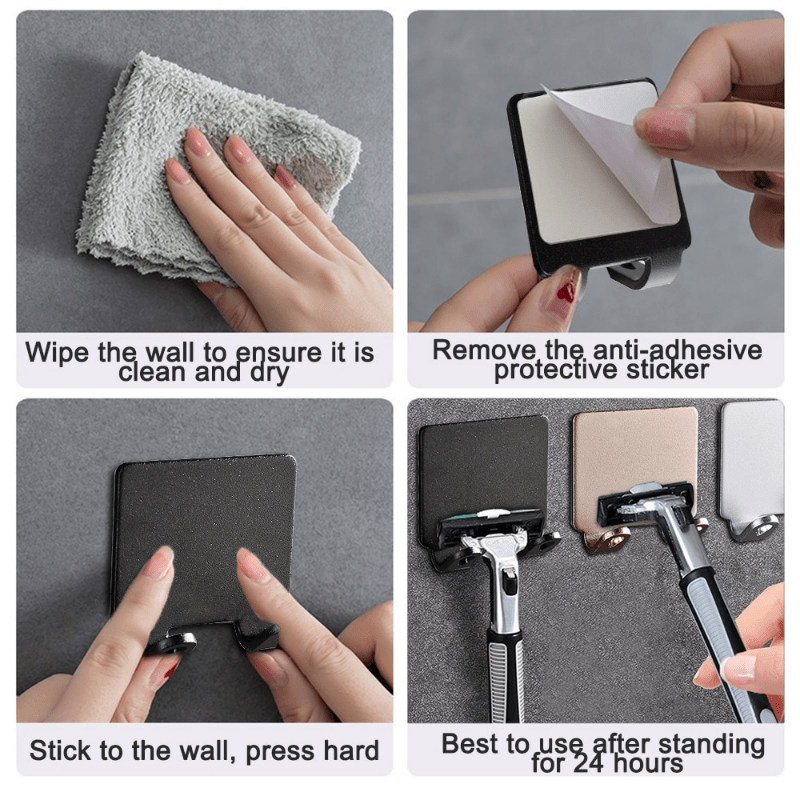 Wipe the wall to ensure it is clean and dry

Remove the anti-adhesive protective sticker

Stick to the wall, press hard

Best to use after standing for 24 hours