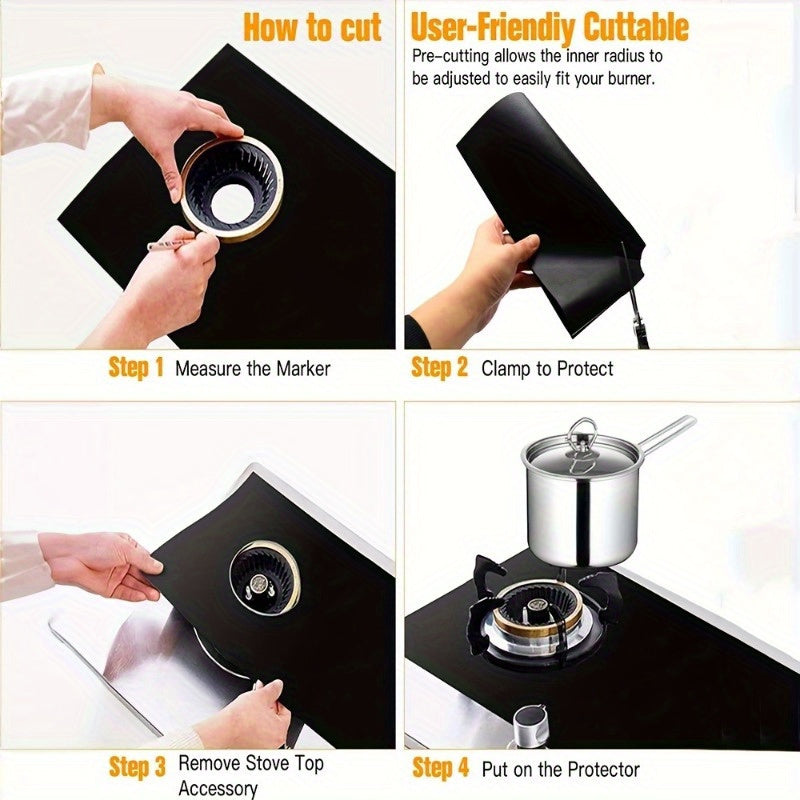 How to cut

User-Friendiy Cuttable

Pre-cutting allows the inner radius to be adjusted to easily fit your burner.

Step 1 Measure the Marker

Step 2 Clamp to Protect

Step 3 Remove Stove Top Accessory

Step 4 Put on the Protector