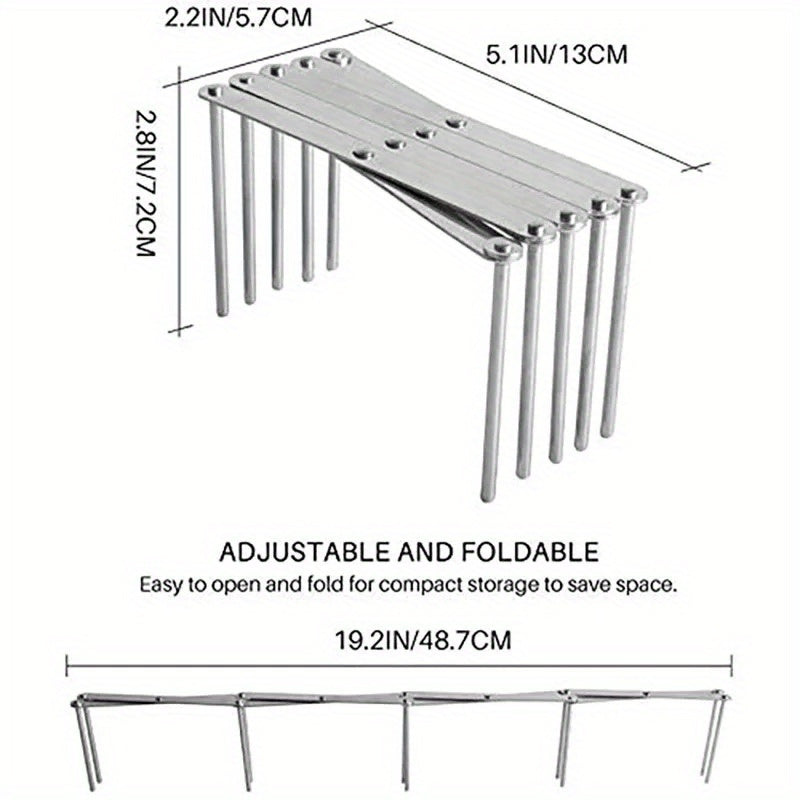 2.2IN/5.7CM
5.1IN/13CM
2.8IN/7.2CM

ADJUSTABLE AND FOLDABLE
Easy to open and fold for compact storage to save space.

19.2IN/48.7CM