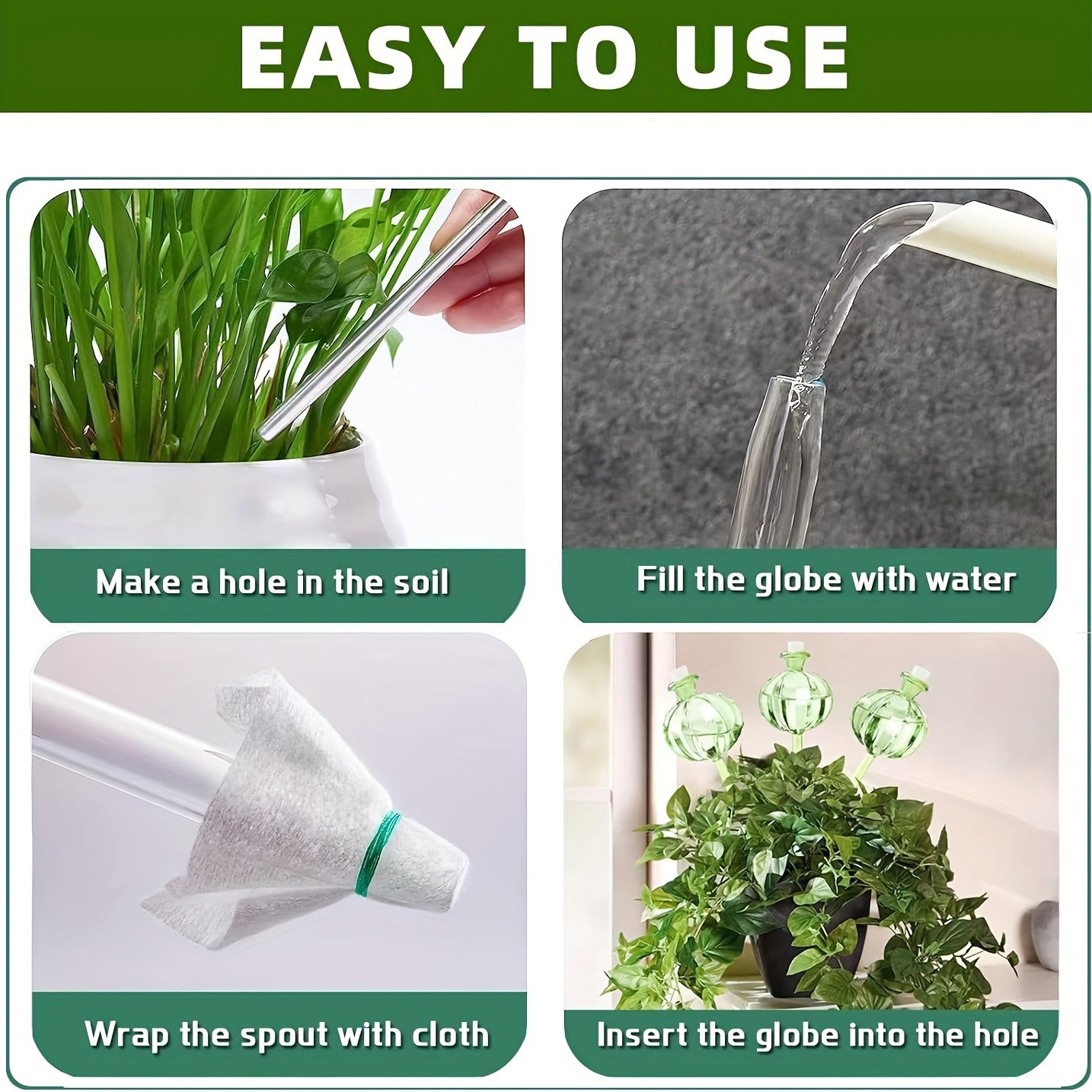 EASY TO USE

Make a hole in the soil

Fill the globe with water

Wrap the spout with cloth

Insert the globe into the hole